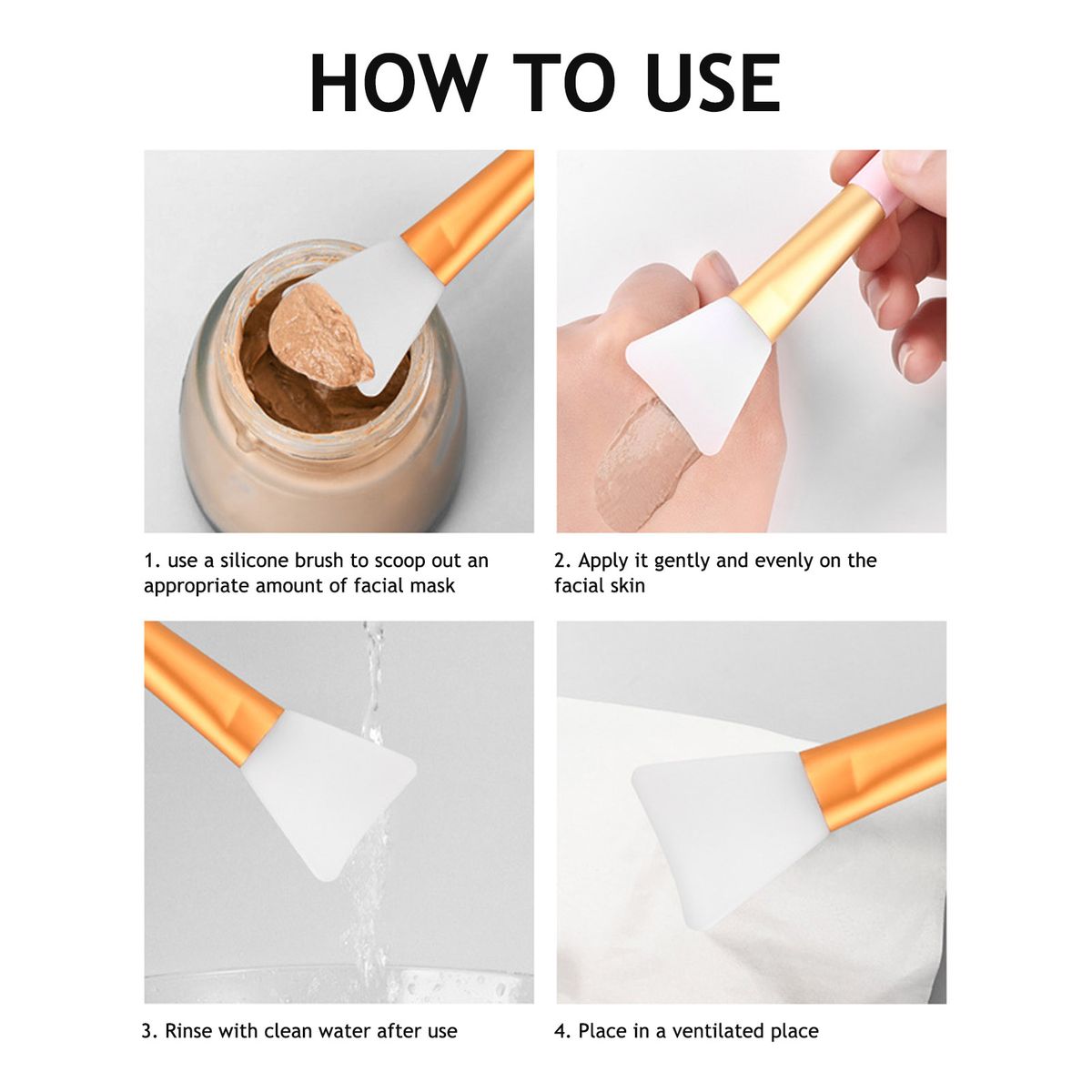 HOW TO USE

1. use a silicone brush to scoop out an appropriate amount of facial mask

2. Apply it gently and evenly on the facial skin

3. Rinse with clean water after use

4. Place in a ventilated place