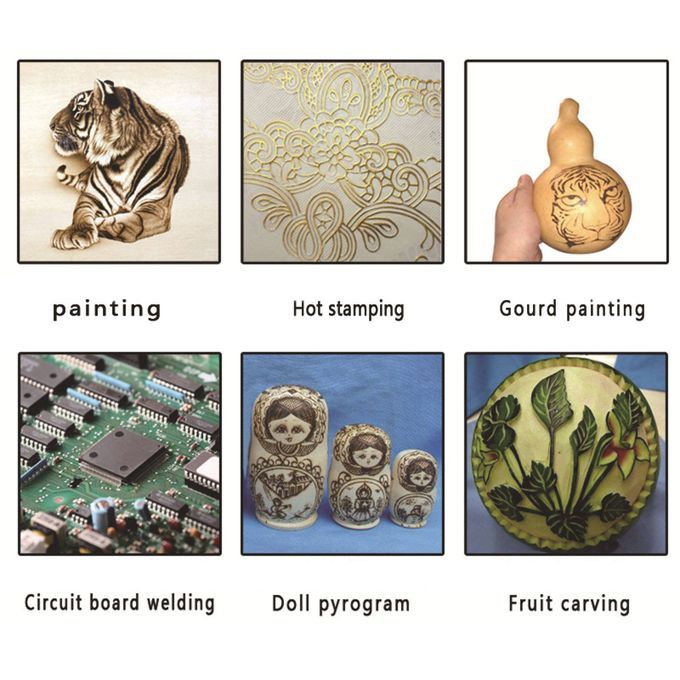 painting

Hot stamping

Gourd painting

Circuit board welding

Doll pyrogram

Fruit carving