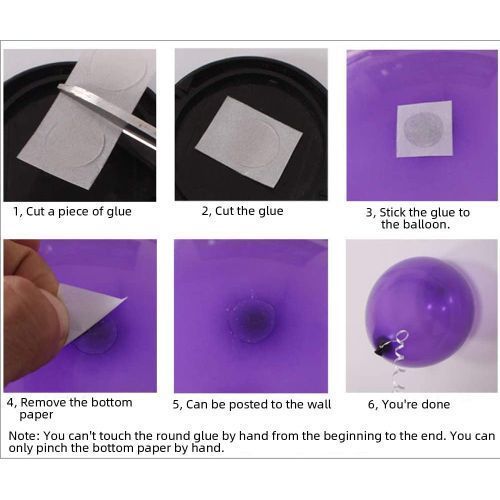 1, Cut a piece of glue

2, Cut the glue

3, Stick the glue to the balloon.

4, Remove the bottom paper

5, Can be posted to the wall

6, You're done

Note: You can't touch the round glue by hand from the beginning to the end. You can only pinch the bottom paper by hand.