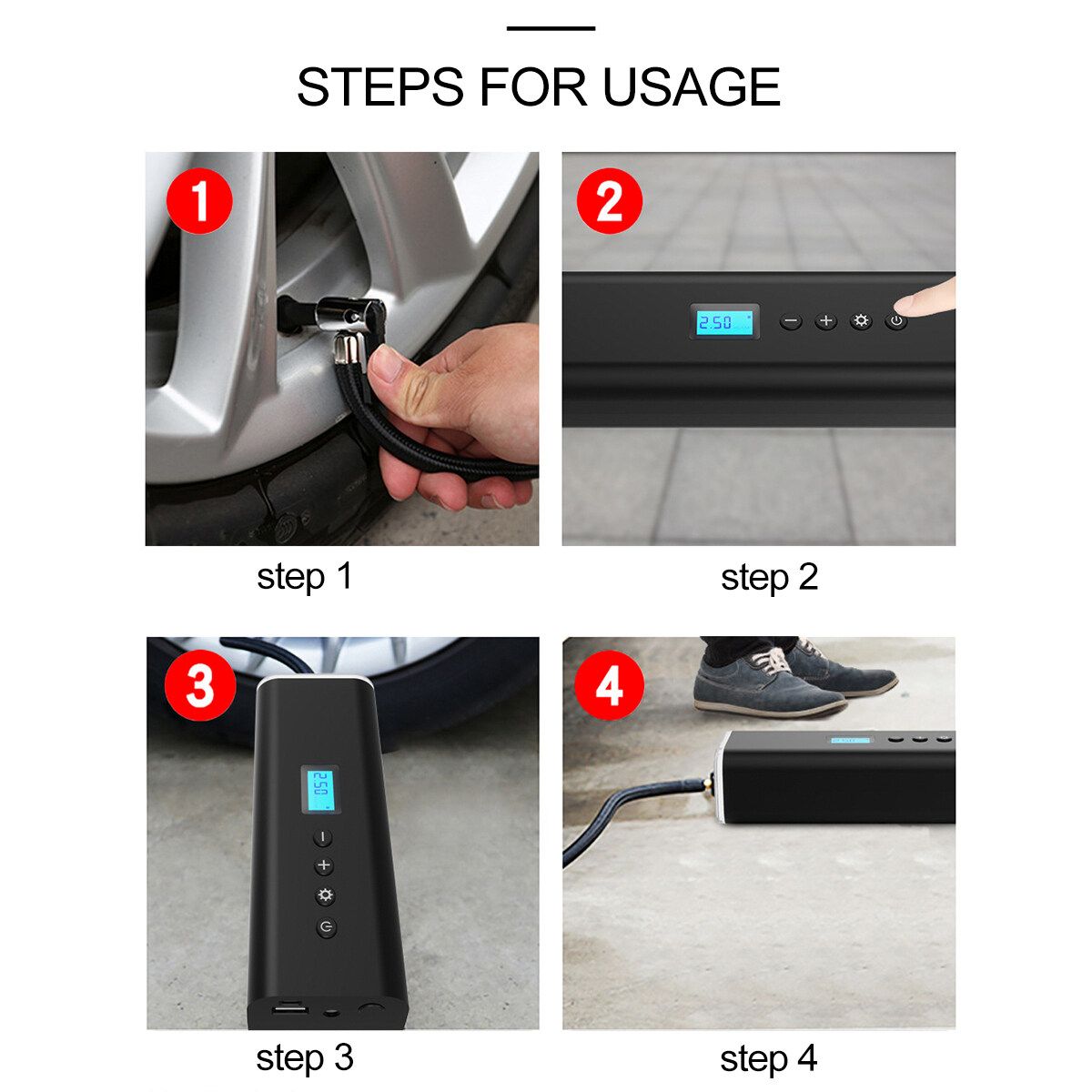 STEPS FOR USAGE

1

2

2.50

step 1

step 2

3

2.50

4

step 3

step 4