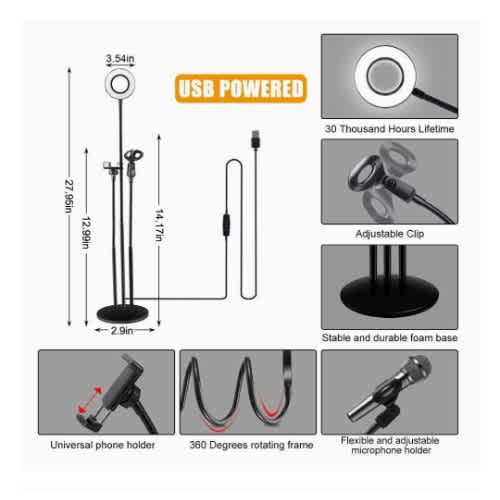 3.54in

USB POWERED

27.95in

12.99in

14.17in

2.9in

30 Thousand Hours Lifetime

Adjustable Clip

Stable and durable foam base

Universal phone holder

360 Degrees rotating frame

Flexible and adjustable microphone holder