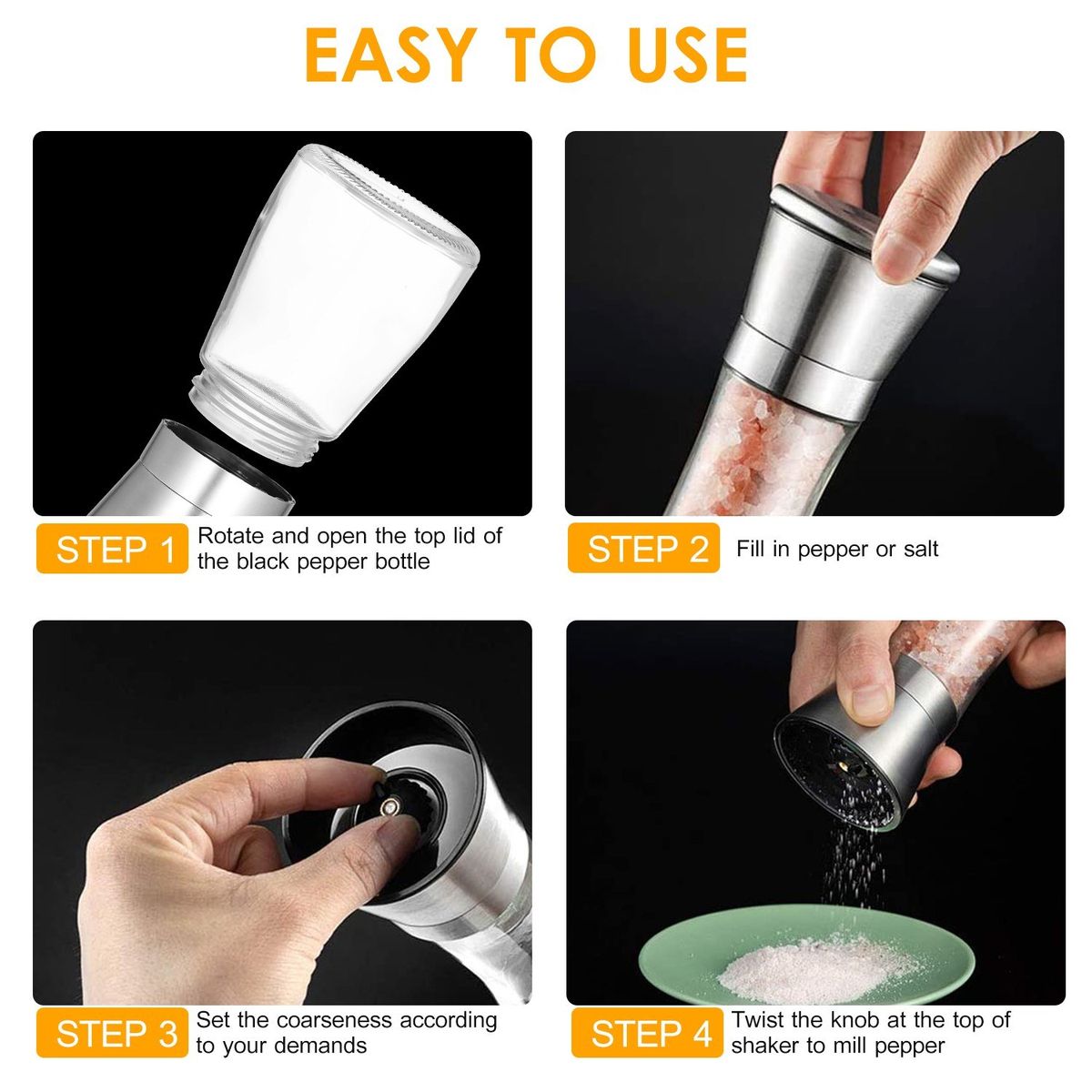 EASY TO USE

STEP 1 Rotate and open the top lid of the black pepper bottle

STEP 2 Fill in pepper or salt

STEP 3 Set the coarseness according to your demands

STEP 4 Twist the knob at the top of shaker to mill pepper