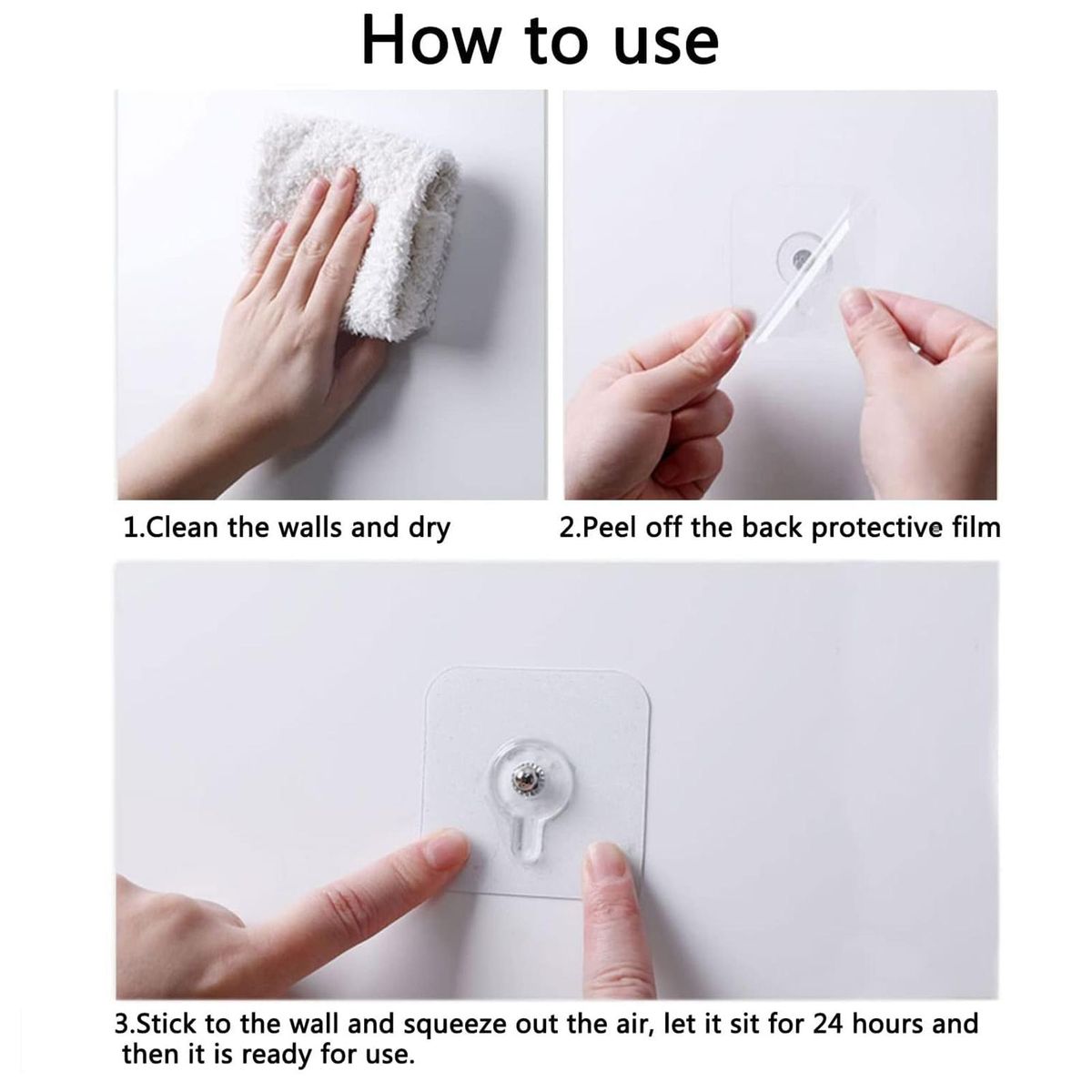 How to use

1.Clean the walls and dry

2.Peel off the back protective film

3.Stick to the wall and squeeze out the air, let it sit for 24 hours and then it is ready for use.