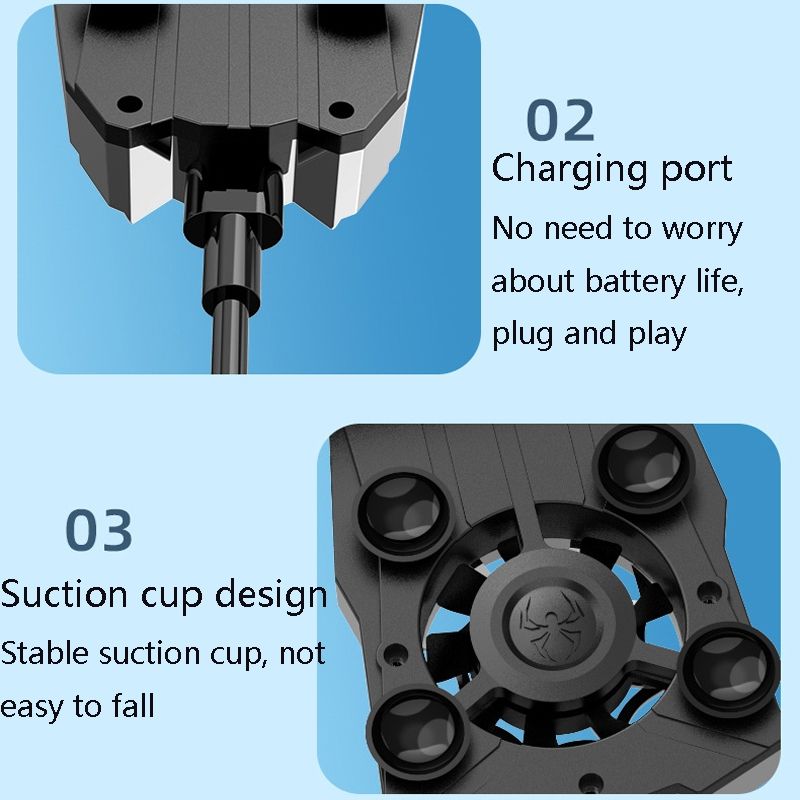 02
Charging port
No need to worry about battery life, plug and play

03
Suction cup design
Stable suction cup, not easy to fall