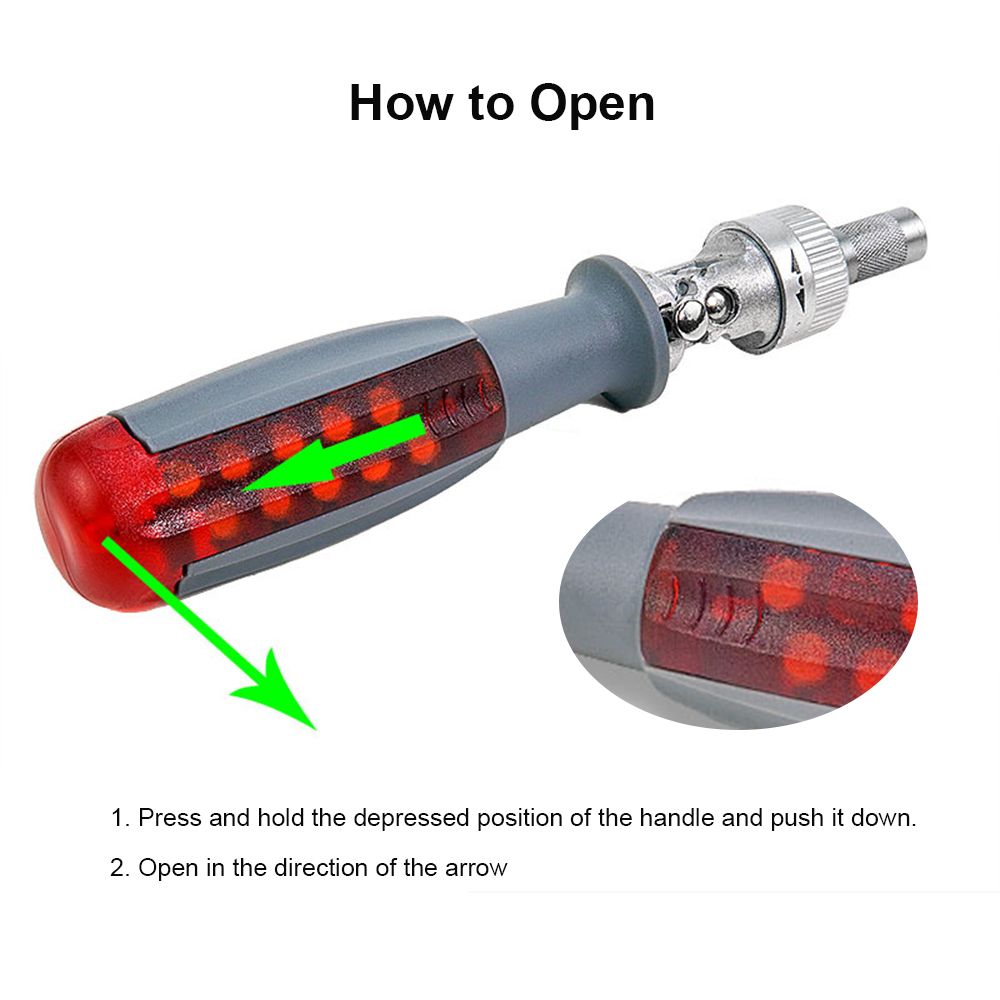 How to Open

1. Press and hold the depressed position of the handle and push it down.

2. Open in the direction of the arrow