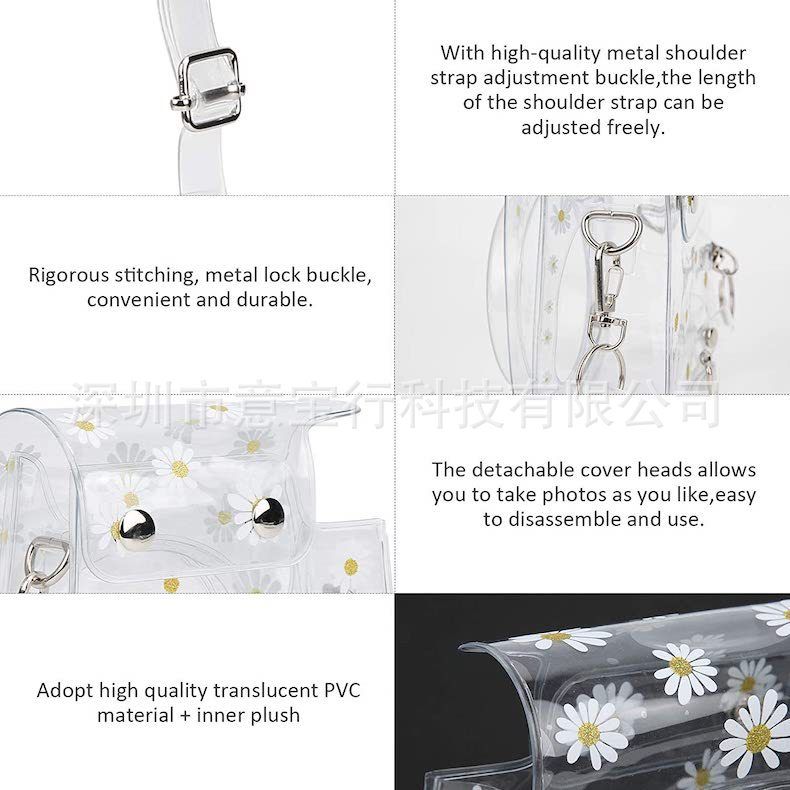 With high-quality metal shoulder strap adjustment buckle,the length of the shoulder strap can be adjusted freely.

Rigorous stitching, metal lock buckle, convenient and durable.

深圳市意宝行科技有限公司

The detachable cover heads allows you to take photos as you like,easy to disassemble and use.

Adopt high quality translucent PVC material + inner plush