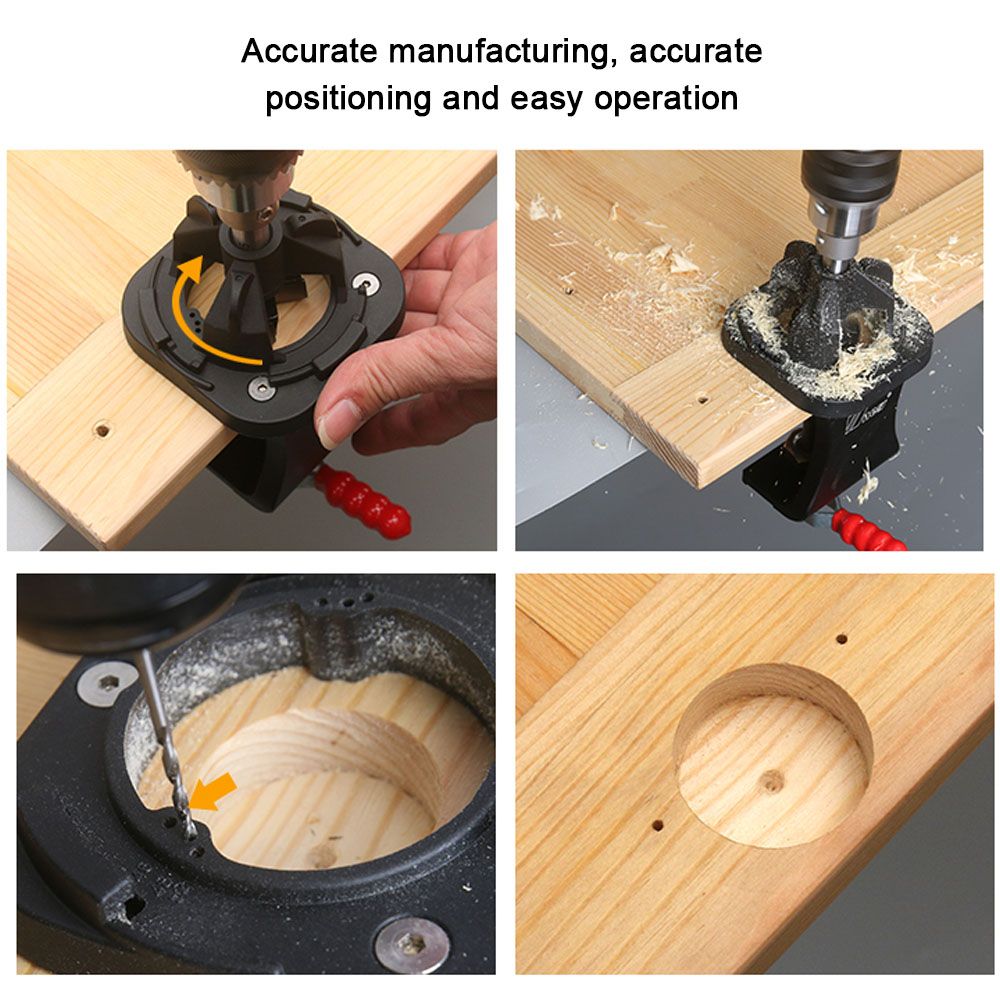 Accurate manufacturing, accurate positioning and easy operation