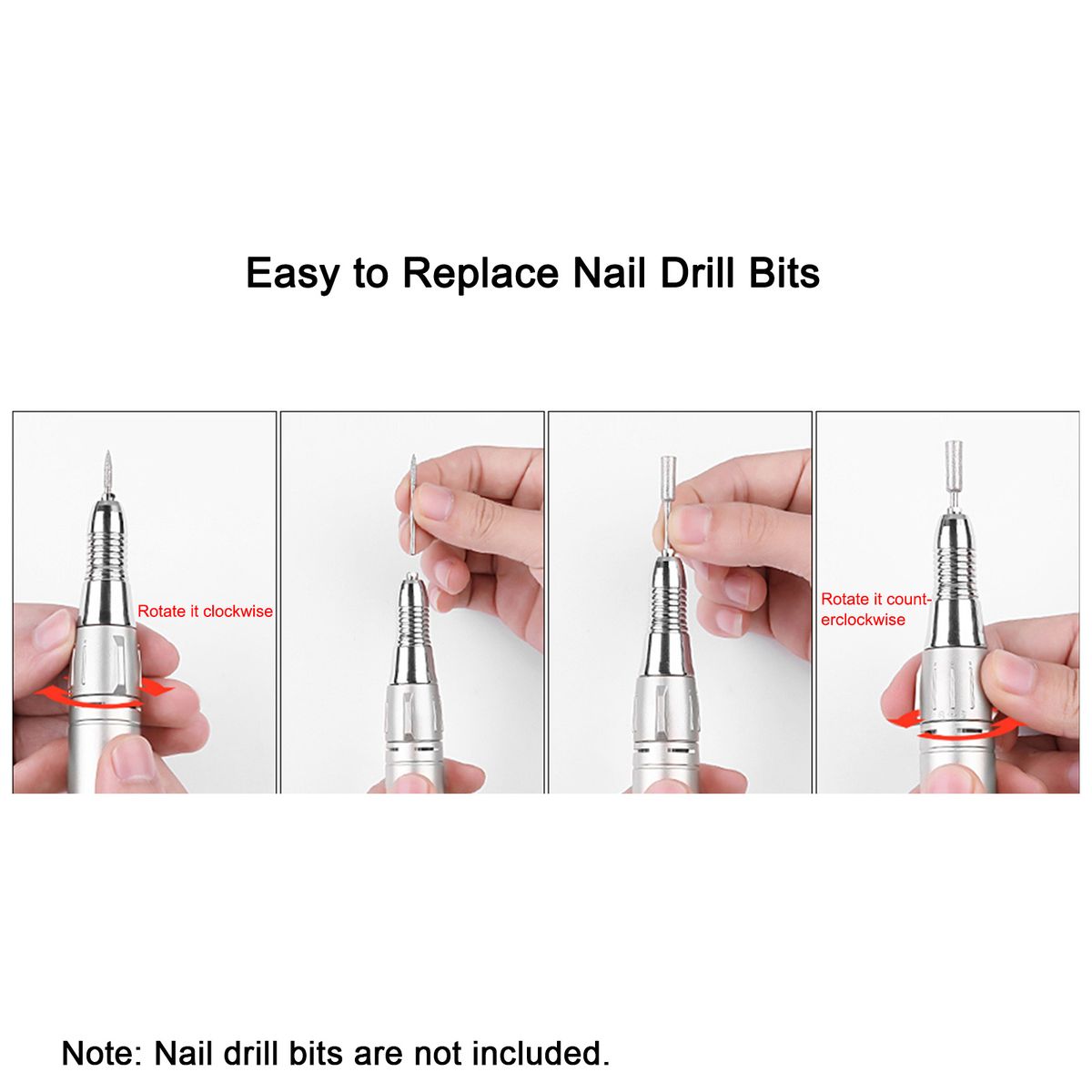 Easy to Replace Nail Drill Bits

Rotate it clockwise

Rotate it counterclockwise

Note: Nail drill bits are not included.