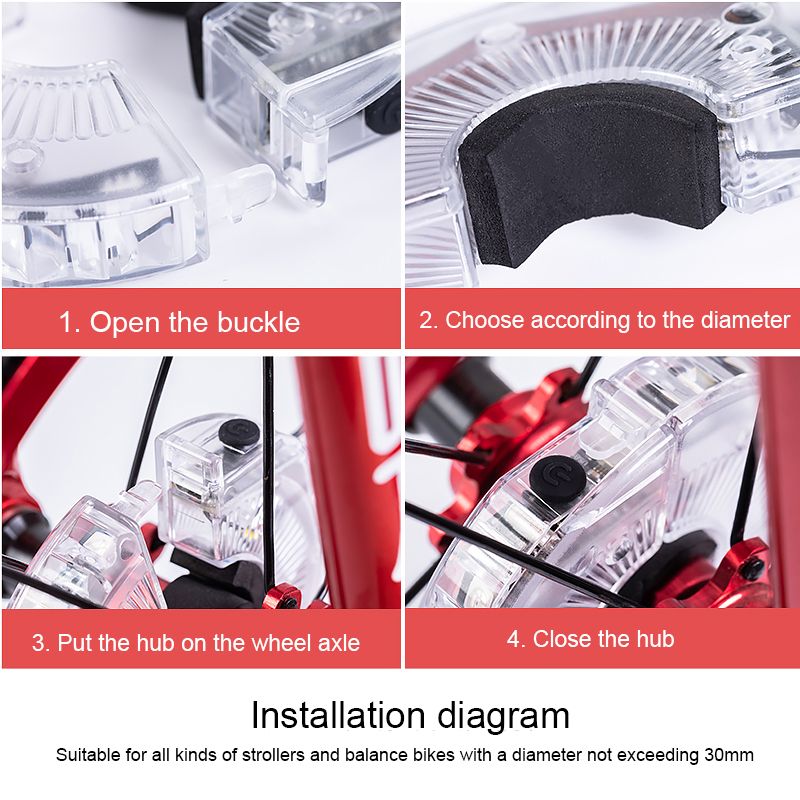 1. Open the buckle

2. Choose according to the diameter

3. Put the hub on the wheel axle

4. Close the hub

Installation diagram

Suitable for all kinds of strollers and balance bikes with a diameter not exceeding 30mm