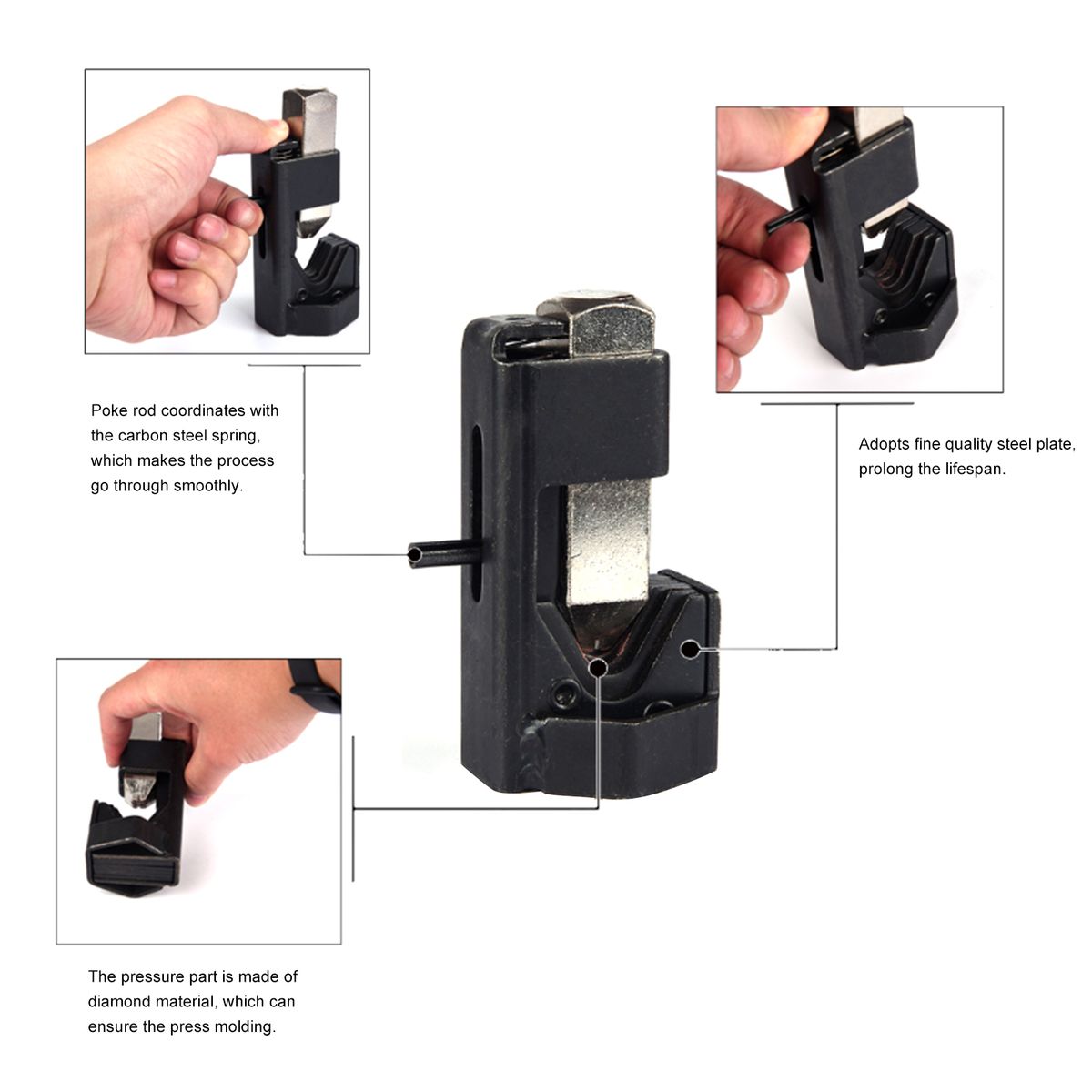 Poke rod coordinates with the carbon steel spring, which makes the process go through smoothly.

Adopts fine quality steel plate, prolong the lifespan.

The pressure part is made of diamond material, which can ensure the press molding.