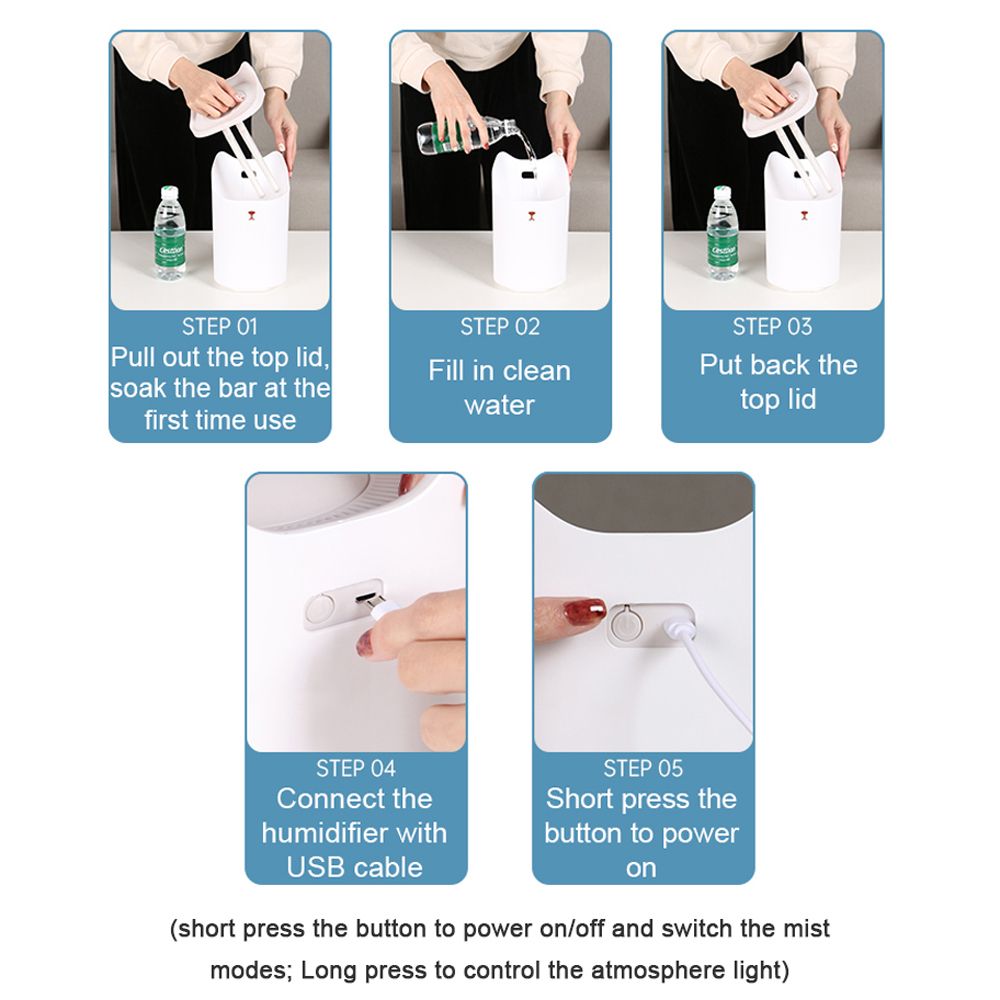 STEP 01
Pull out the top lid, soak the bar at the first time use

STEP 02
Fill in clean water

STEP 03
Put back the top lid

STEP 04
Connect the humidifier with USB cable

STEP 05
Short press the button to power on

(short press the button to power on/off and switch the mist modes; Long press to control the atmosphere light)