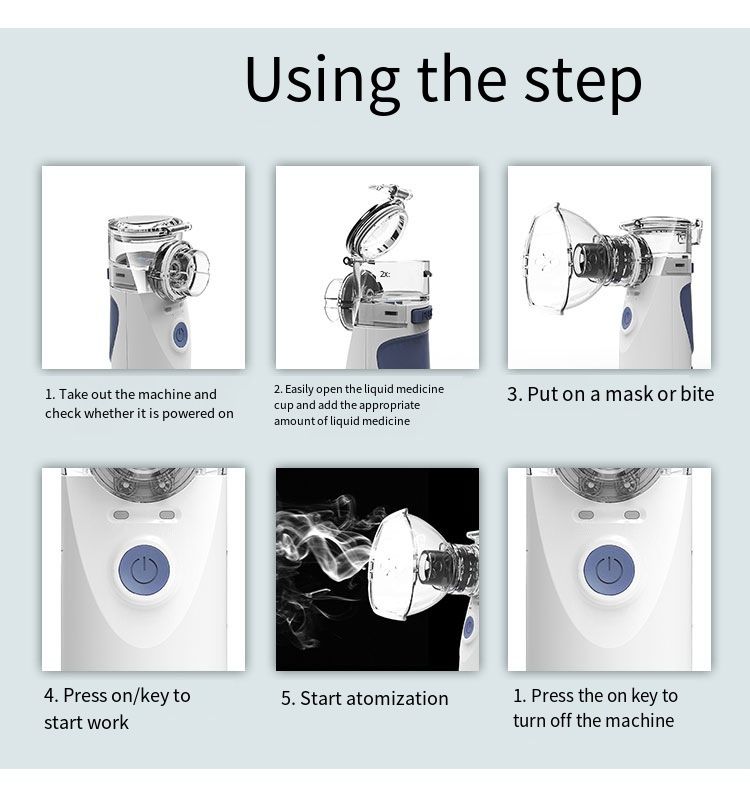 Using the step

2x:

1. Take out the machine and check whether it is powered on

2. Easily open the liquid medicine cup and add the appropriate amount of liquid medicine

3. Put on a mask or bite

4. Press on/key to start work

5. Start atomization

1. Press the on key to turn off the machine