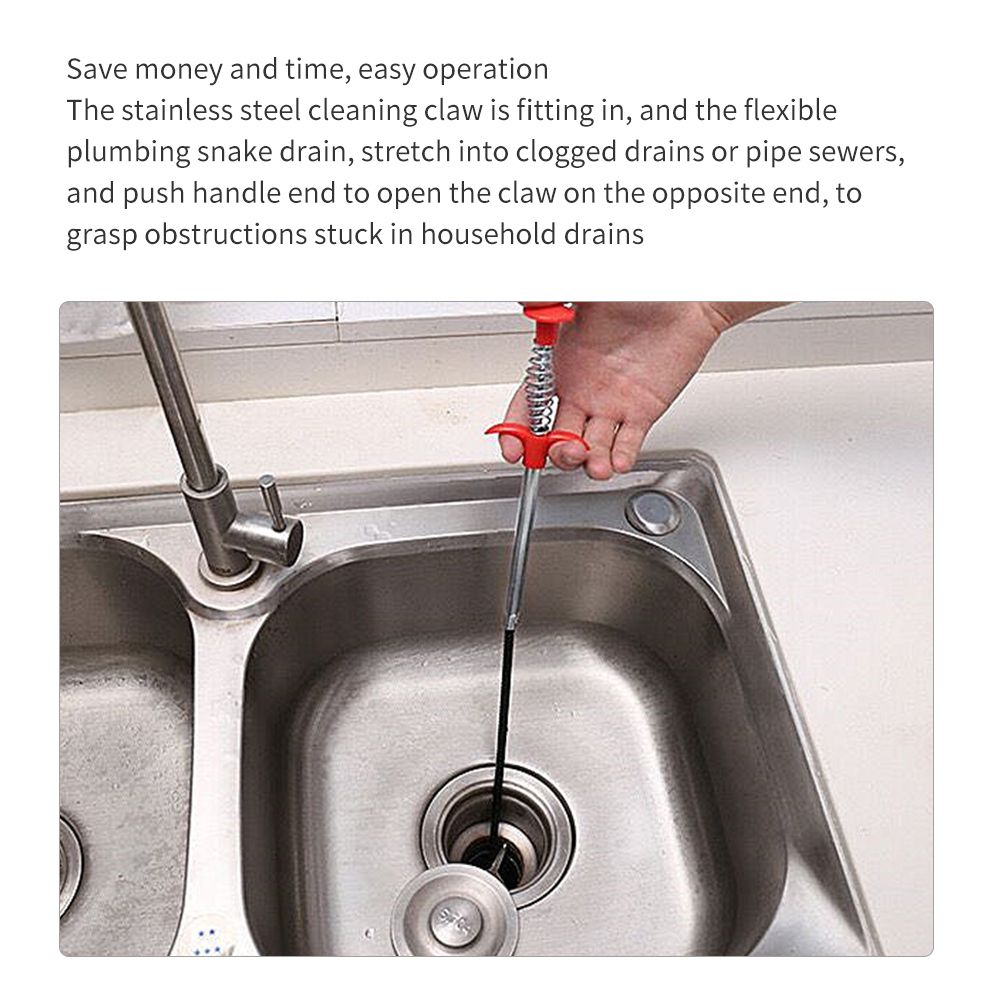 Save money and time, easy operation
The stainless steel cleaning claw is fitting in, and the flexible plumbing snake drain, stretch into clogged drains or pipe sewers, and push handle end to open the claw on the opposite end, to grasp obstructions stuck in household drains