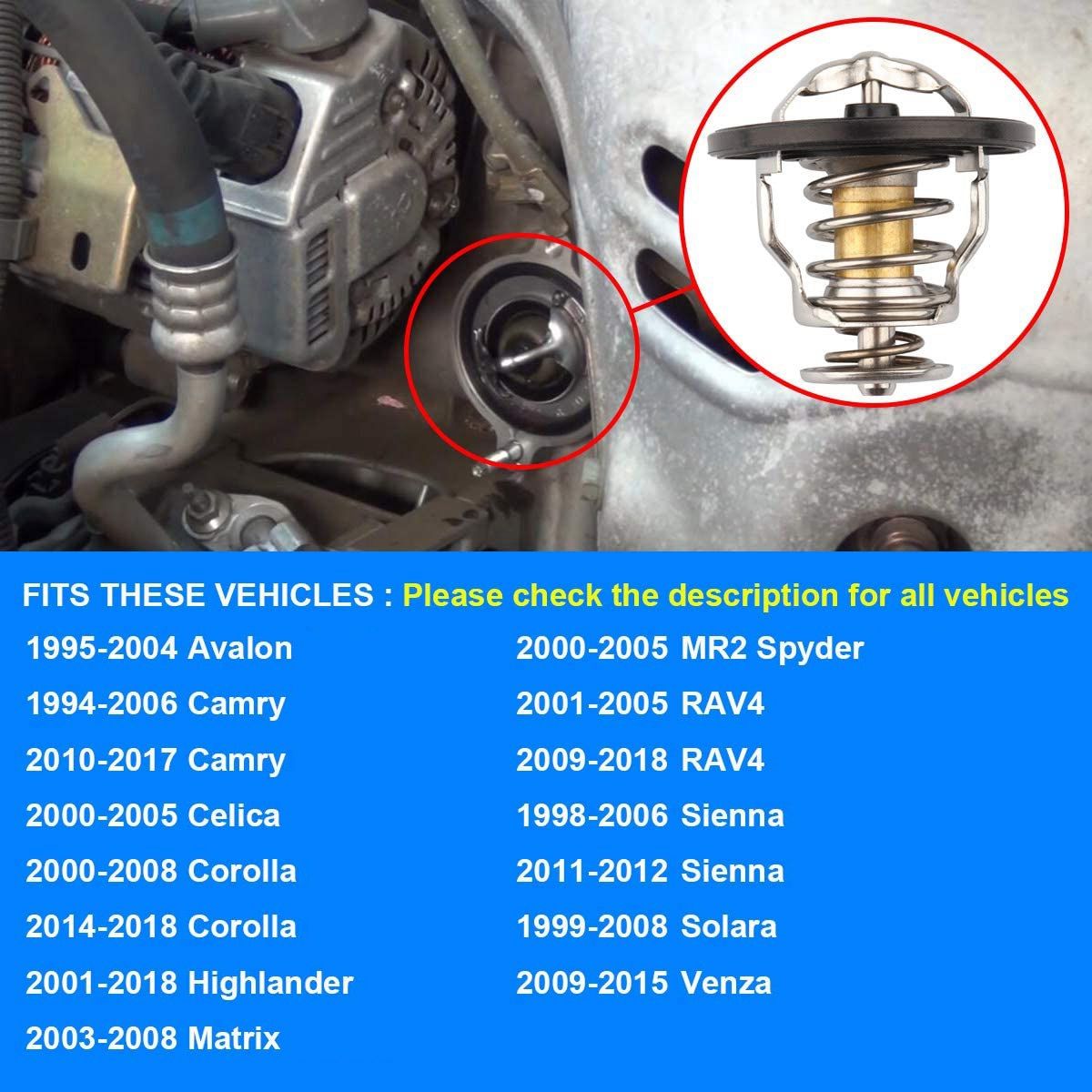 FITS THESE VEHICLES : Please check the description for all vehicles

1995-2004 Avalon
1994-2006 Camry
2010-2017 Camry
2000-2005 Celica
2000-2008 Corolla
2014-2018 Corolla
2001-2018 Highlander
2003-2008 Matrix

2000-2005 MR2 Spyder
2001-2005 RAV4
2009-2018 RAV4
1998-2006 Sienna
2011-2012 Sienna
1999-2008 Solara
2009-2015 Venza