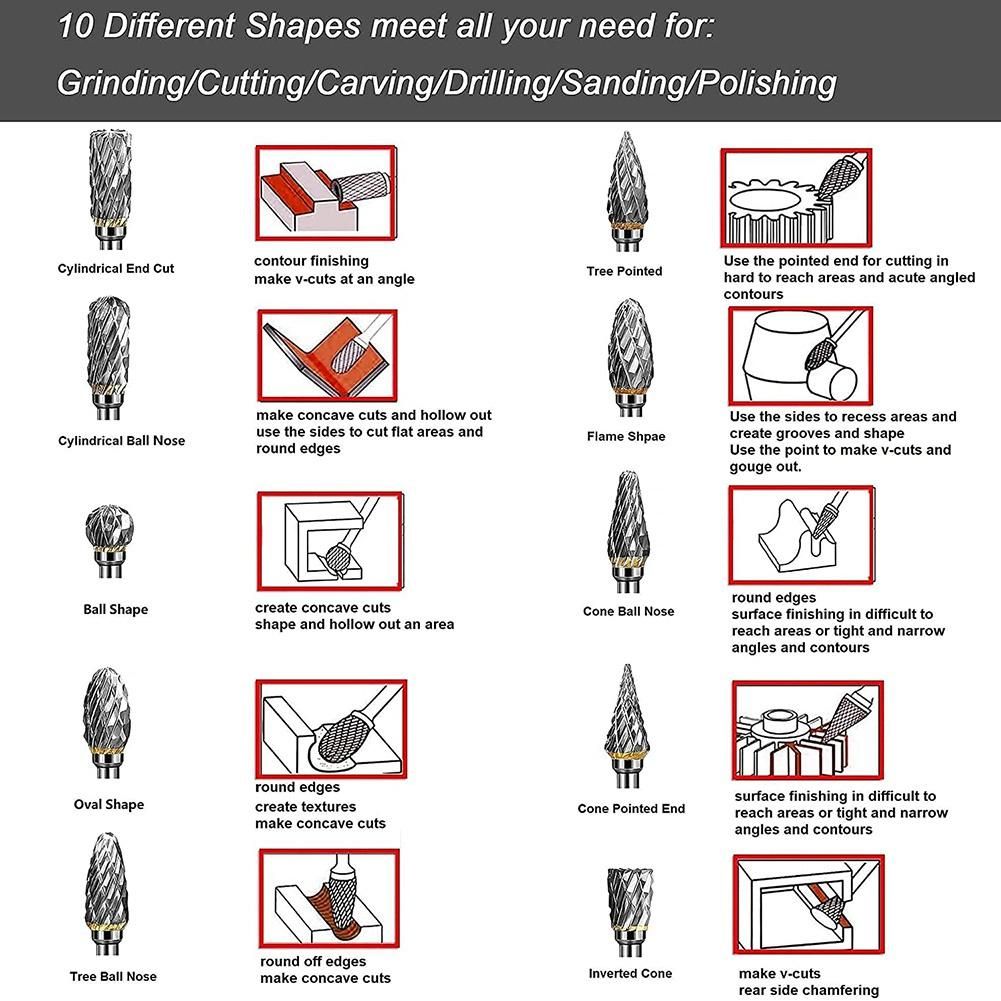 10 Different Shapes meet all your need for:
Grinding/Cutting/Carving/Drilling/Sanding/Polishing

Cylindrical End Cut

contour finishing
make v-cuts at an angle

Cylindrical Ball Nose

make concave cuts and hollow out
use the sides to cut flat areas and round edges

Ball Shape

create concave cuts
shape and hollow out an area

Oval Shape

round edges
create textures
make concave cuts

Tree Ball Nose

round off edges
make concave cuts

Tree Pointed

Use the pointed end for cutting in hard to reach areas and acute angled contours

Flame Shpae

Use the sides to recess areas and create grooves and shape
Use the point to make v-cuts and gouge out.

Cone Ball Nose

round edges
surface finishing in difficult to reach areas or tight and narrow angles and contours

Cone Pointed End

surface finishing in difficult to reach areas or tight and narrow angles and contours

Inverted Cone

make v-cuts
rear side chamfering