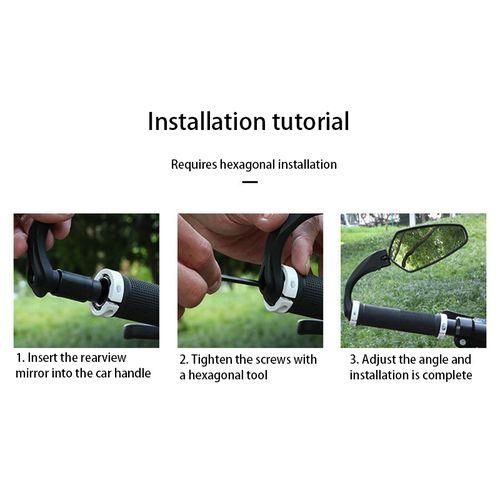 Installation tutorial

Requires hexagonal installation

1. Insert the rearview mirror into the car handle

2. Tighten the screws with a hexagonal tool

3. Adjust the angle and installation is complete