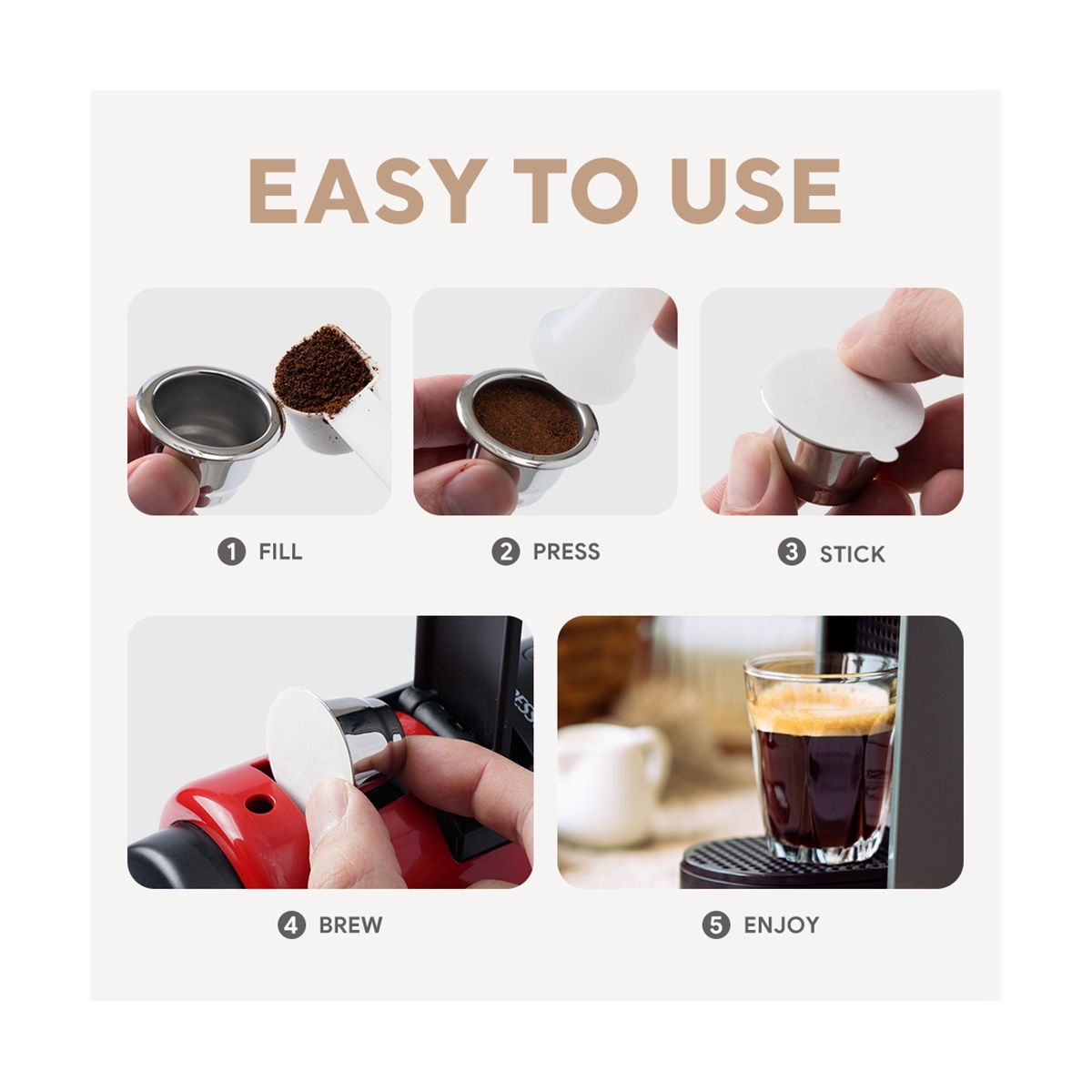 EASY TO USE

1 FILL

2 PRESS

3 STICK

4 BREW

5 ENJOY