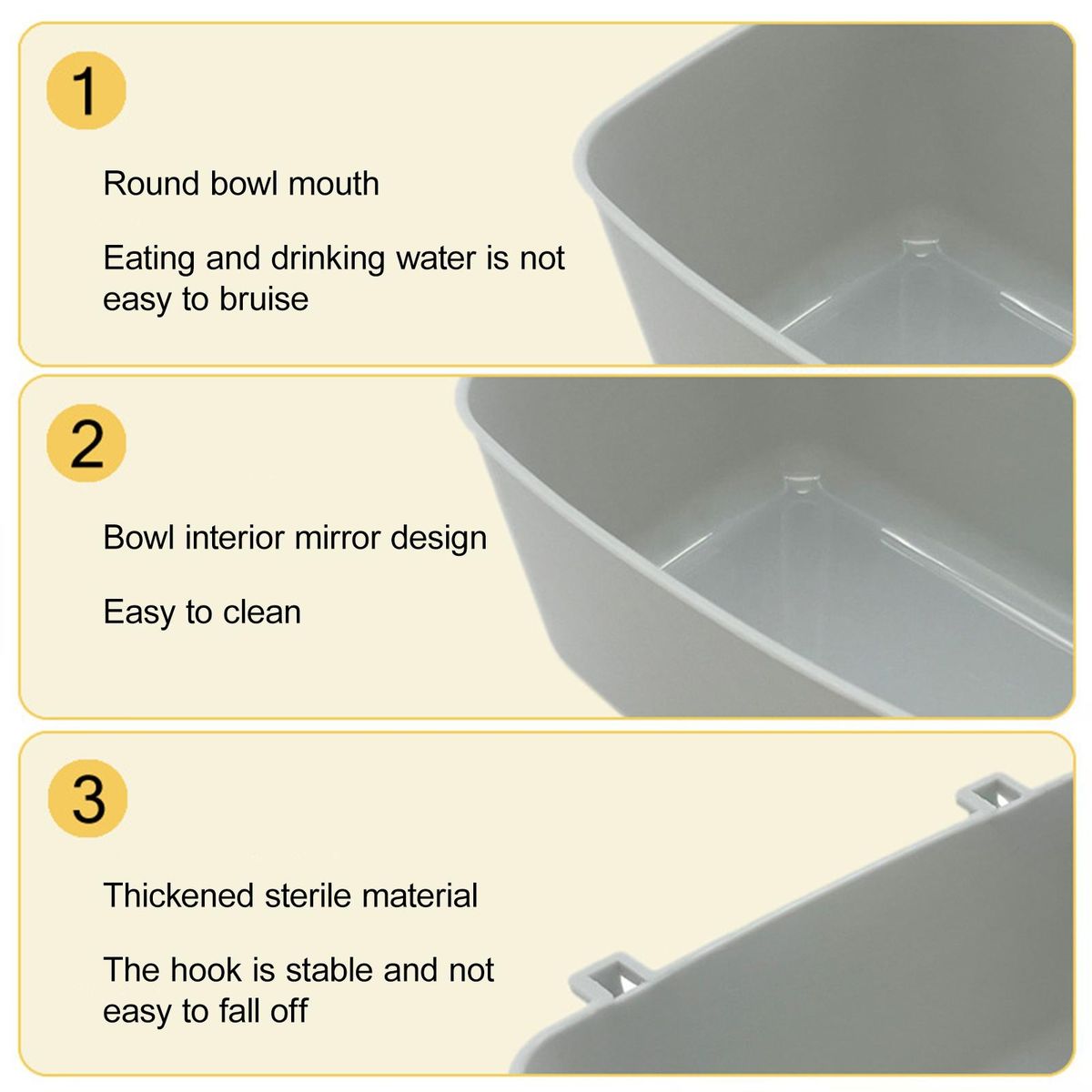 1

Round bowl mouth

Eating and drinking water is not easy to bruise

2

Bowl interior mirror design

Easy to clean

3

Thickened sterile material

The hook is stable and not easy to fall off