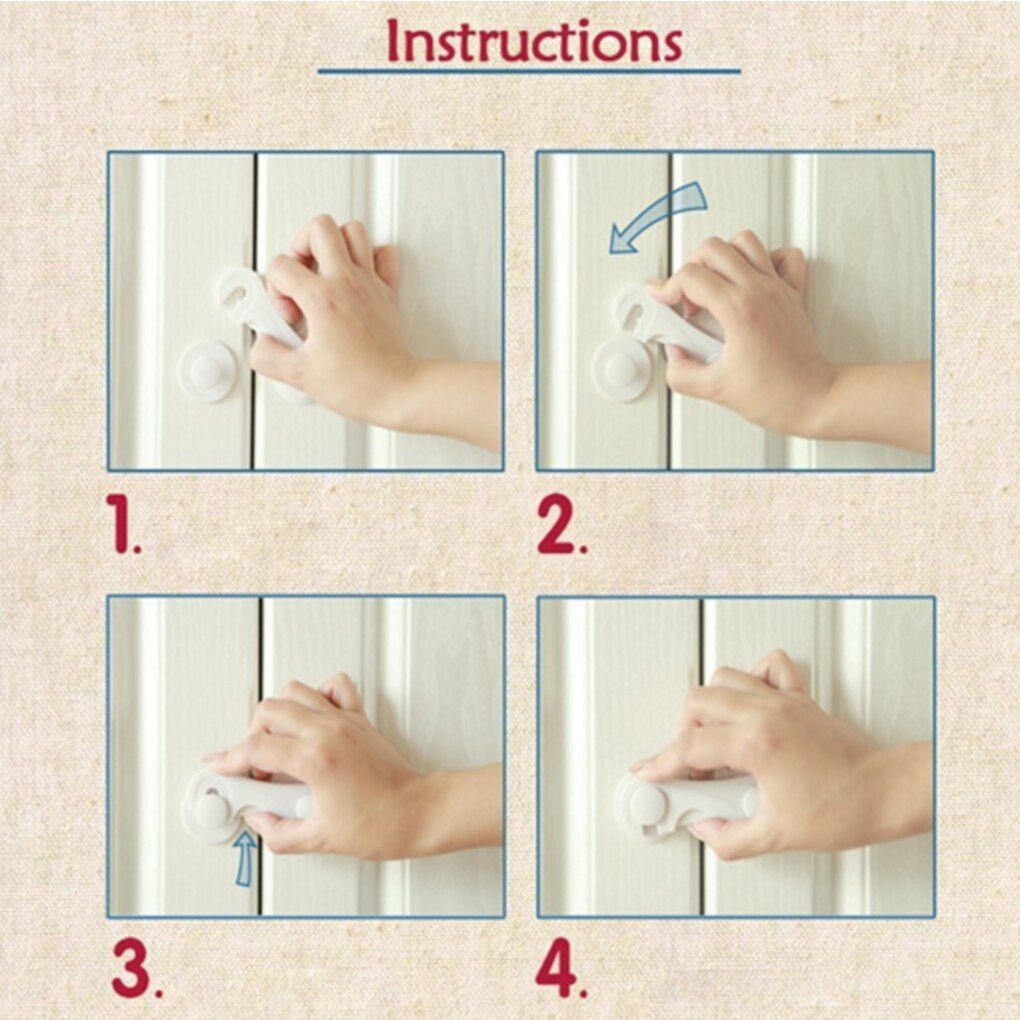 Instructions

1.

2.

3.

4.