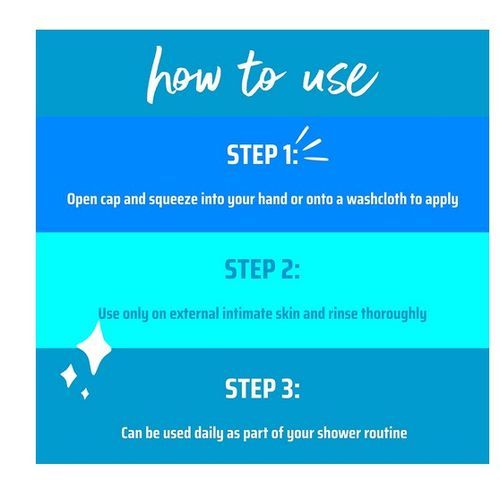 how to use

STEP 1:

Open cap and squeeze into your hand or onto a washcloth to apply

STEP 2:

Use only on external intimate skin and rinse thoroughly

STEP 3:

Can be used daily as part of your shower routine