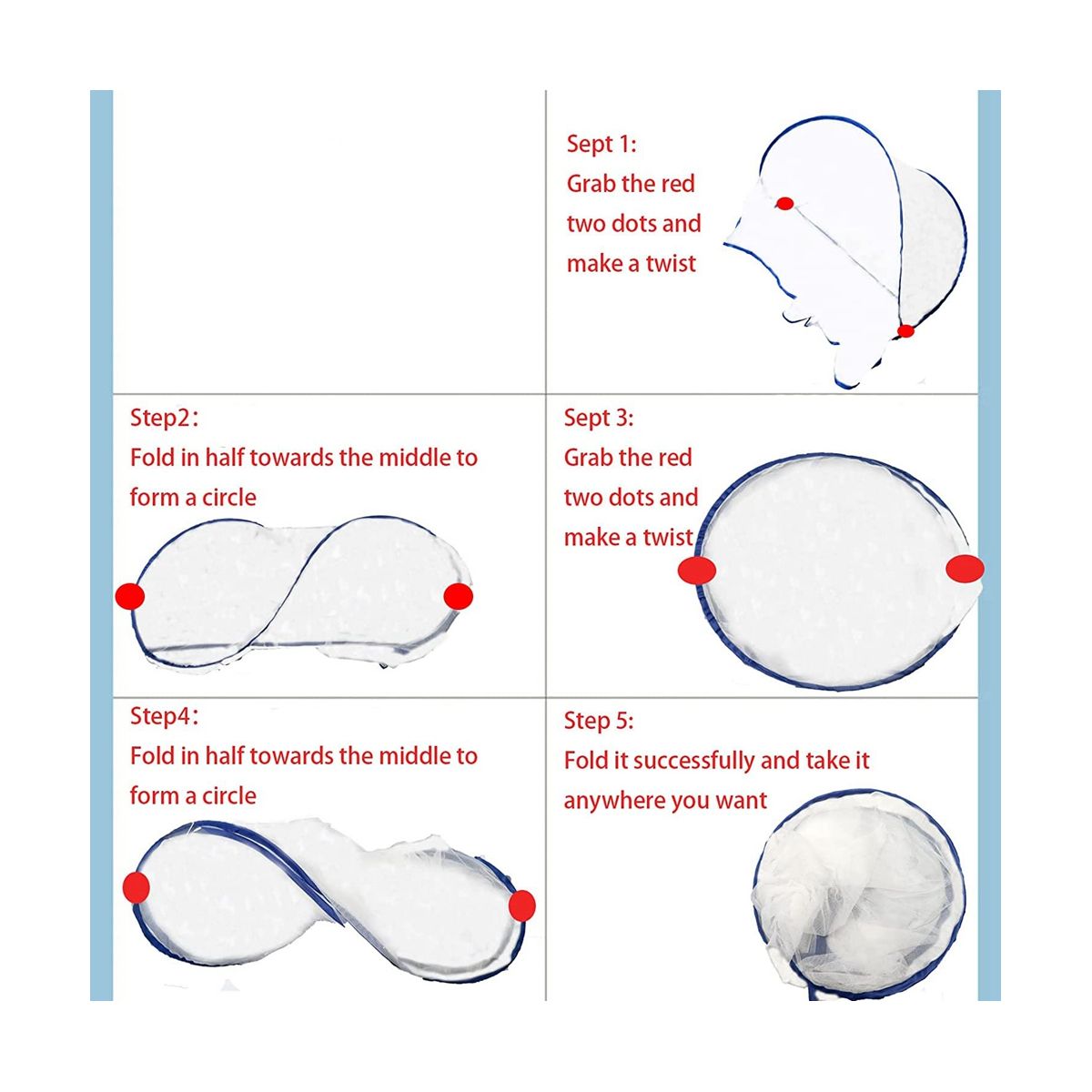 Sept 1:
Grab the red two dots and make a twist

Step2:
Fold in half towards the middle to form a circle

Sept 3:
Grab the red two dots and make a twist

Step4:
Fold in half towards the middle to form a circle

Step 5:
Fold it successfully and take it anywhere you want