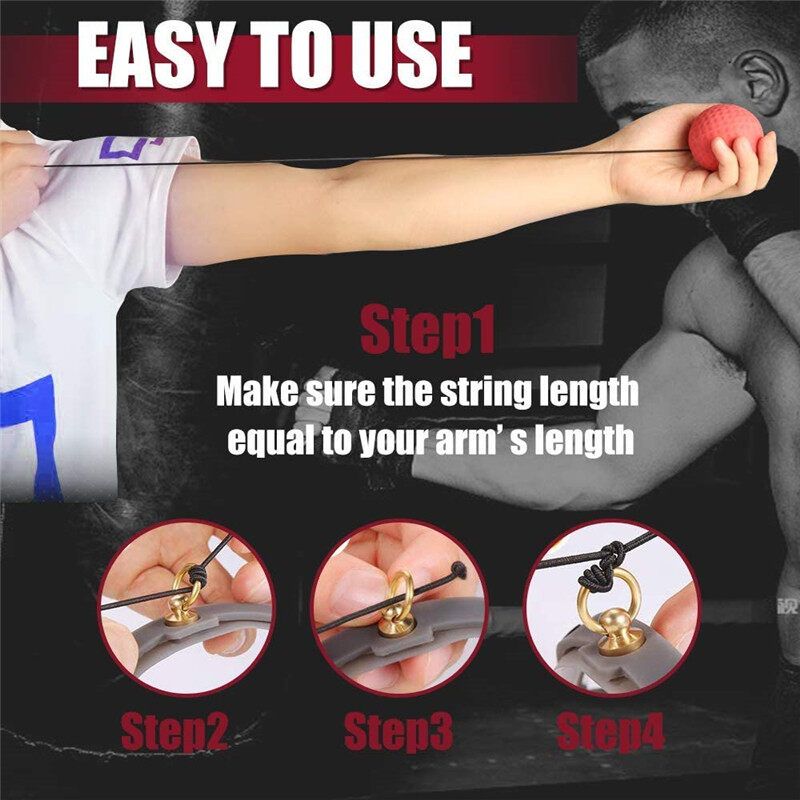 EASY TO USE

Step1

Make sure the string length equal to your arm' s length

Step2

Step3

Step4