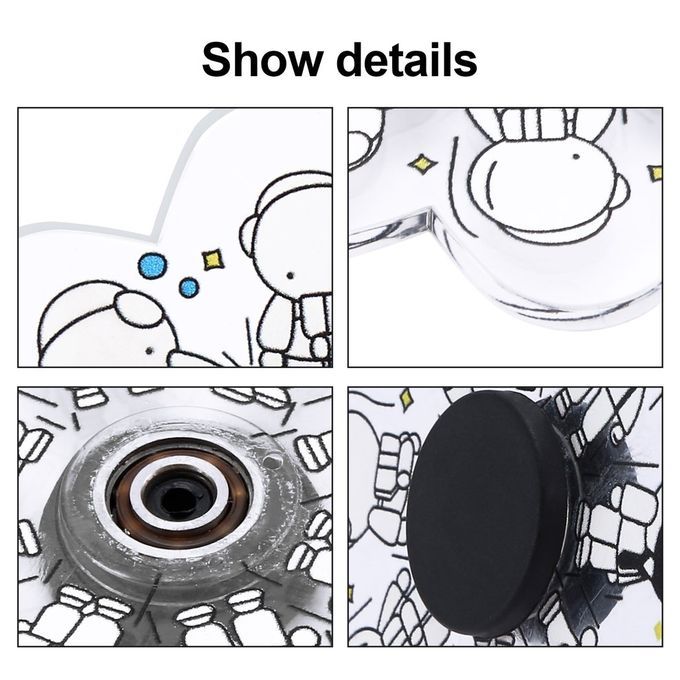 Show details