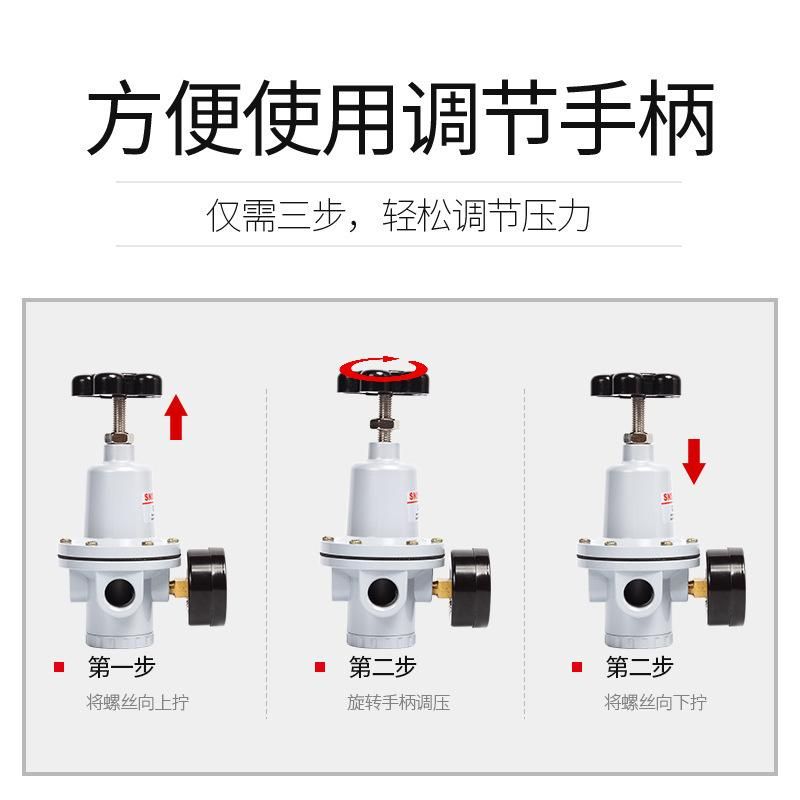 方便使用调节手柄

仅需三步，轻松调节压力

第一步
将螺丝向上拧

第二步
旋转手柄调压

第二步
将螺丝向下拧