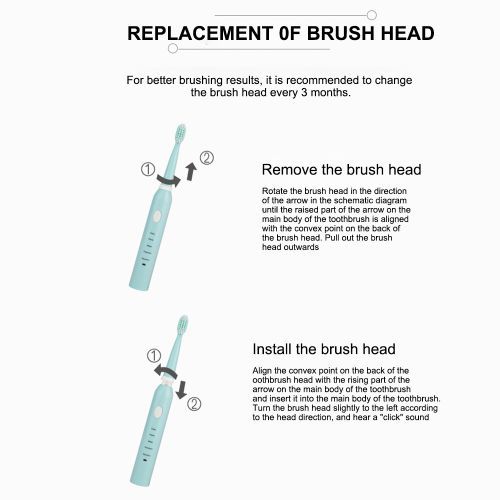 REPLACEMENT 0F BRUSH HEAD

For better brushing results, it is recommended to change the brush head every 3 months.

①
②

Remove the brush head

Rotate the brush head in the direction of the arrow in the schematic diagram until the raised part of the arrow on the main body of the toothbrush is aligned with the convex point on the back of the brush head. Pull out the brush head outwards

①
②

Install the brush head

Align the convex point on the back of the oothbrush head with the rising part of the arrow on the main body of the toothbrush and insert it into the main body of the toothbrush. Turn the brush head slightly to the left according to the head direction, and hear a "click" sound