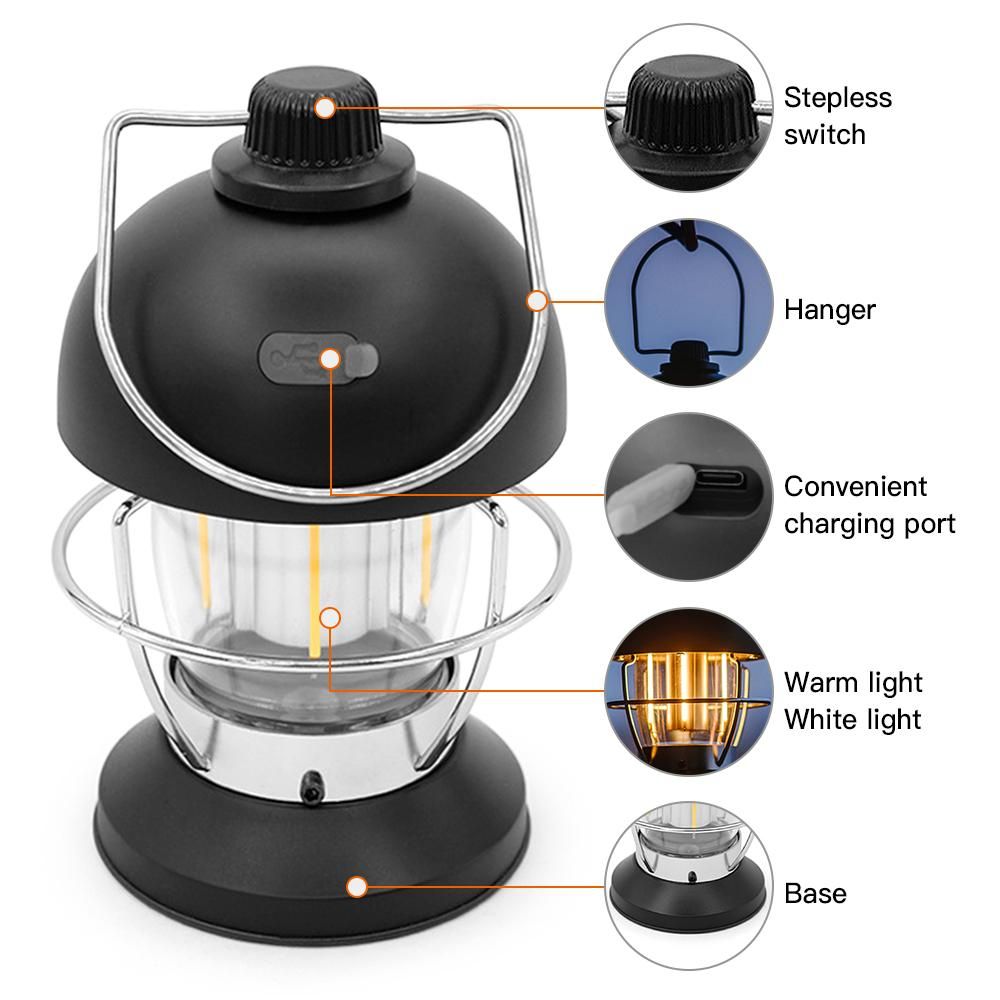 Stepless switch

Hanger

Convenient charging port

Warm light
White light

Base