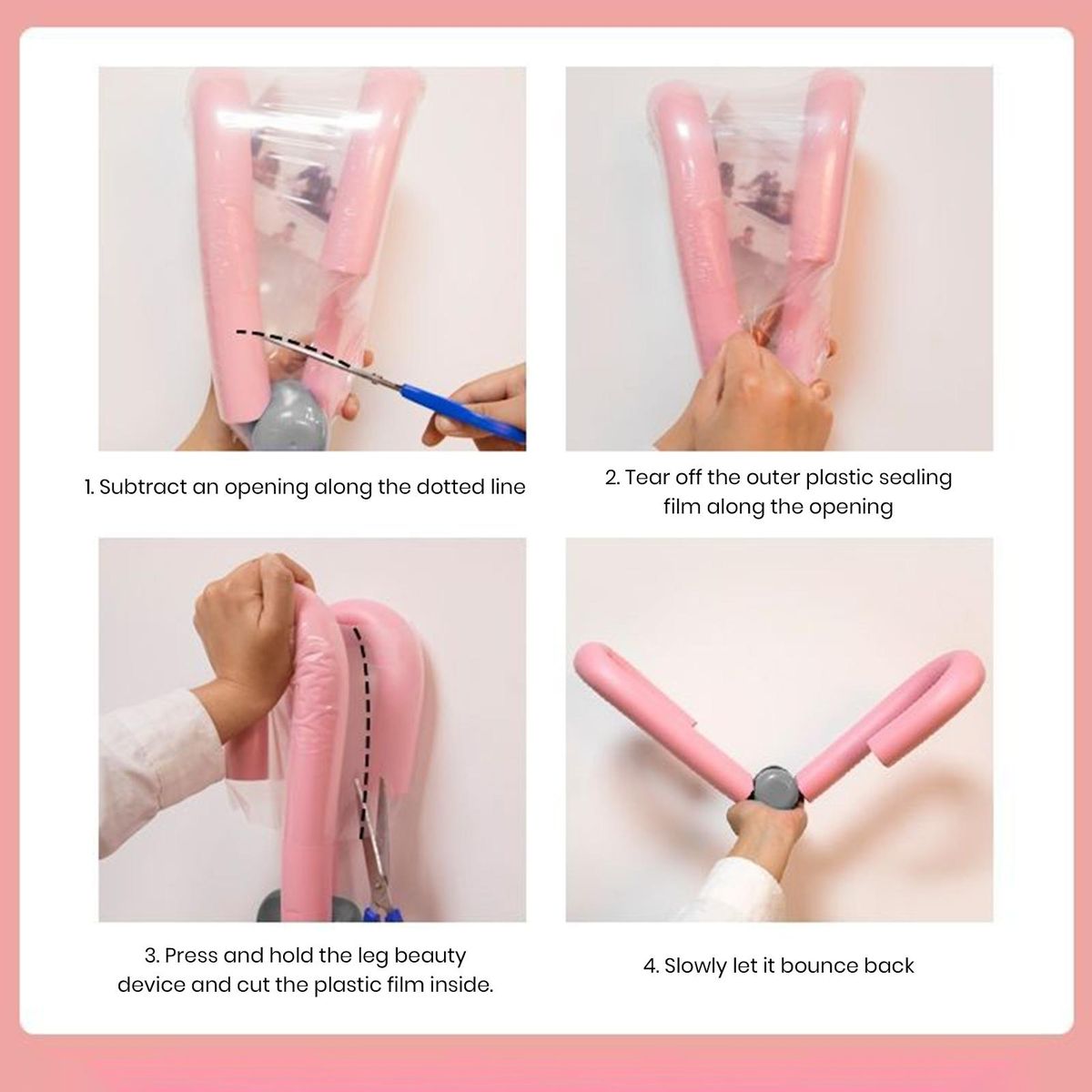 1. Subtract an opening along the dotted line

2. Tear off the outer plastic sealing film along the opening

3. Press and hold the leg beauty device and cut the plastic film inside.

4. Slowly let it bounce back