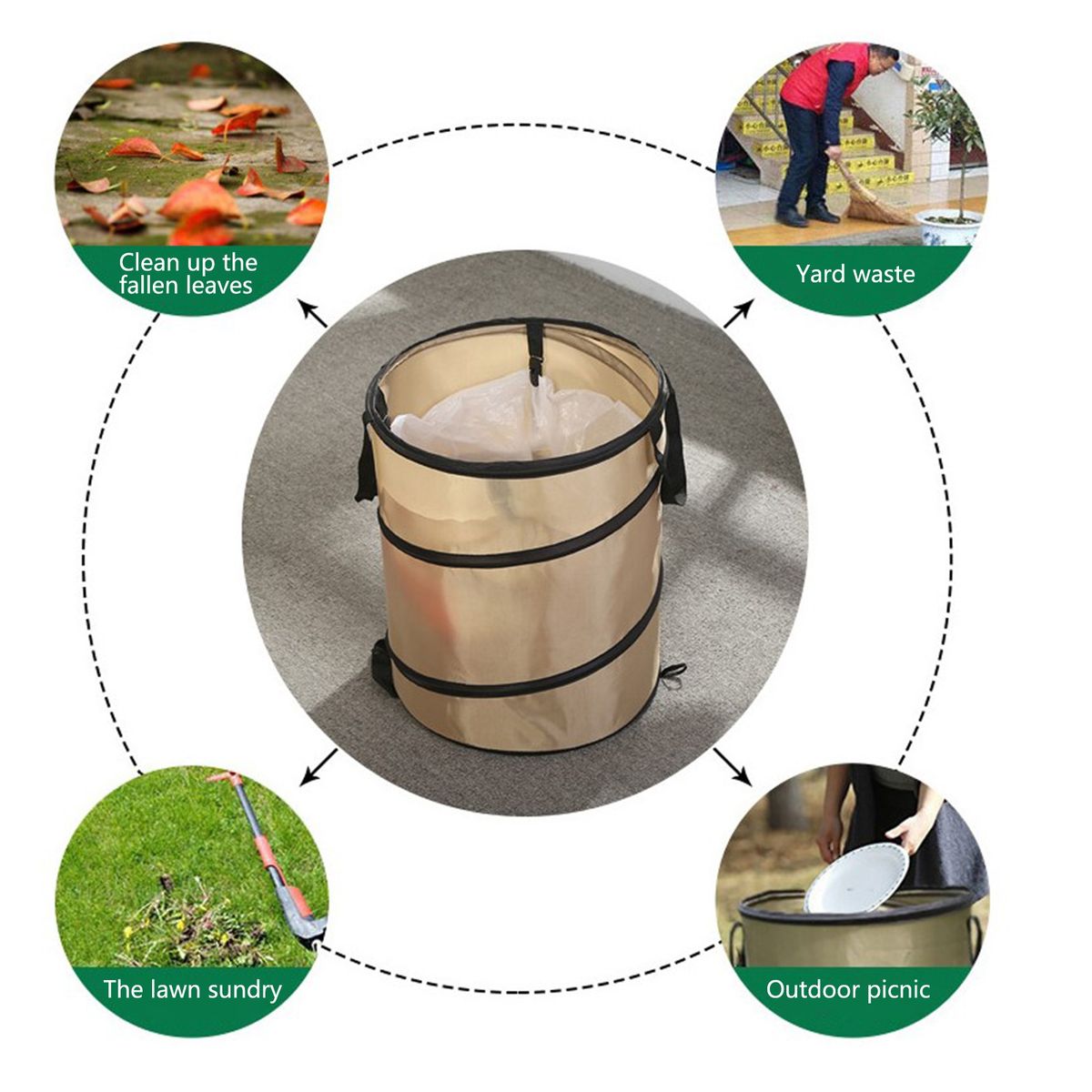 Clean up the fallen leaves

Yard waste

The lawn sundry

Outdoor picnic