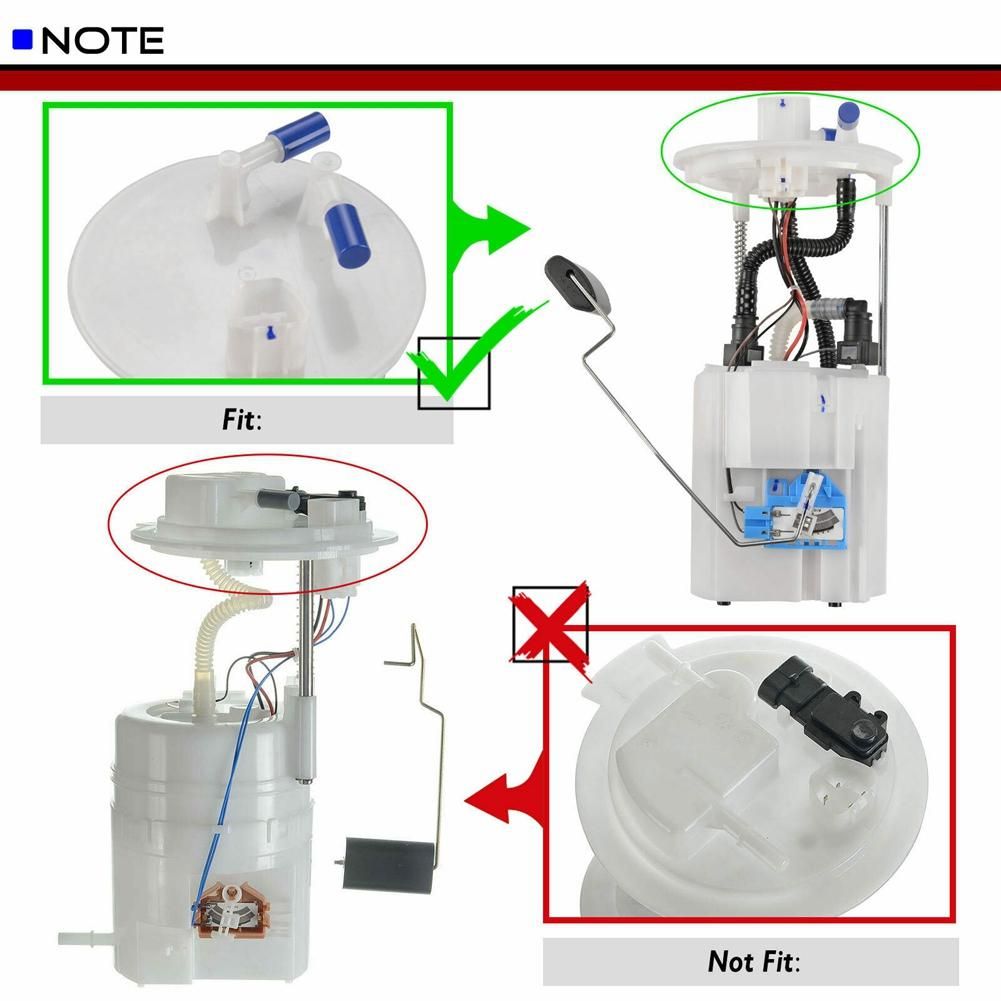 NOTE

Fit:

Not Fit: