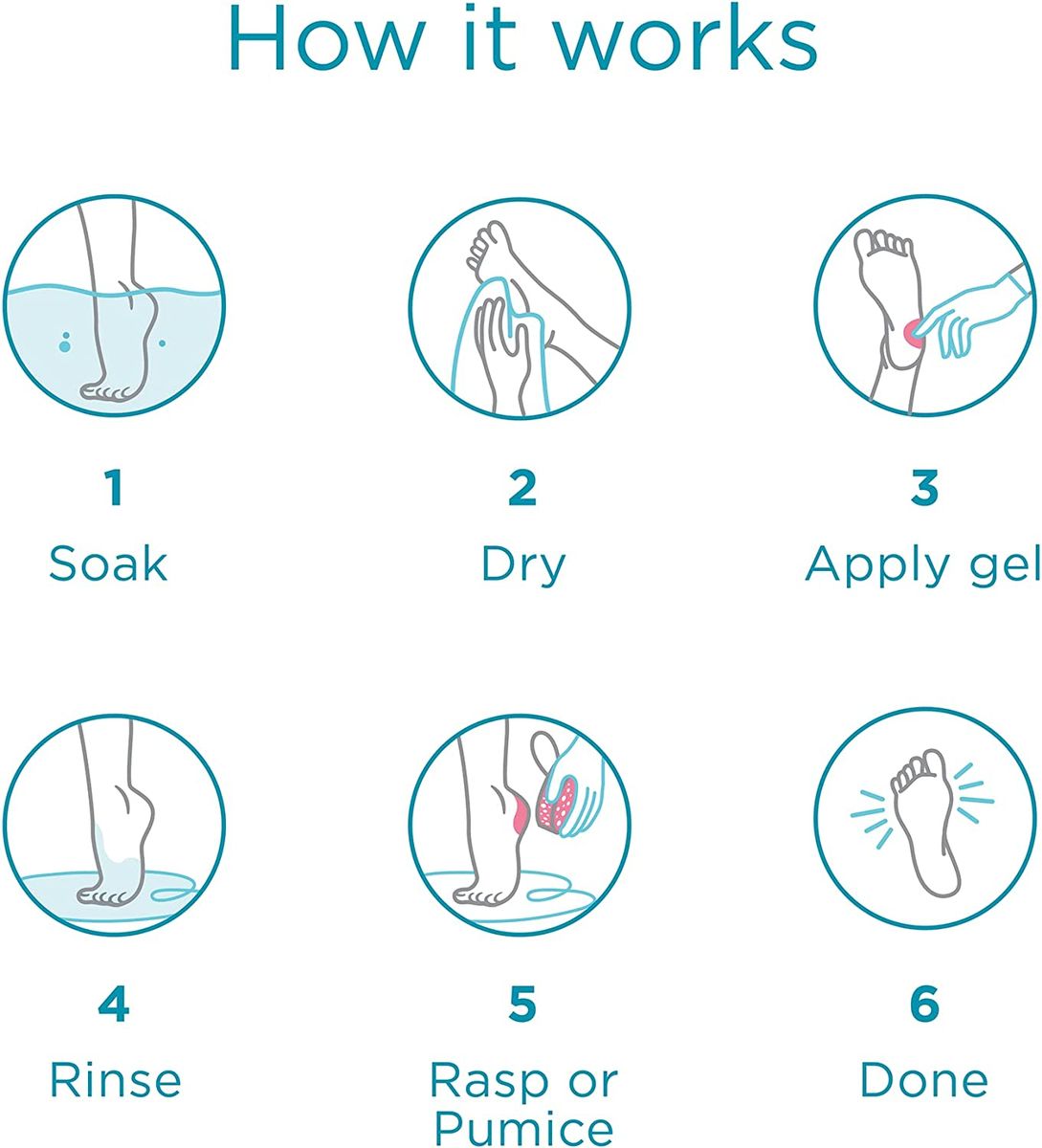 How it works

1
Soak

2
Dry

3
Apply gel

4
Rinse

5
Rasp or Pumice

6
Done