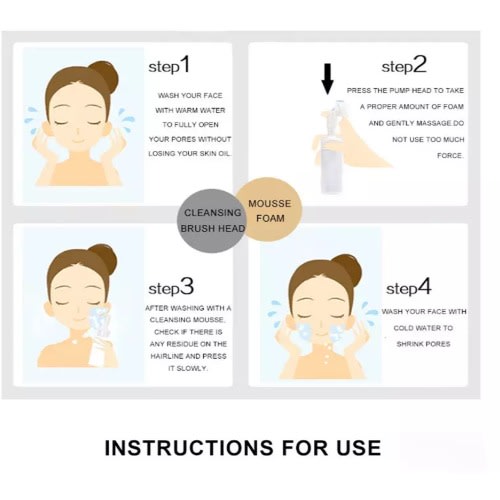 step1

WASH YOUR FACE WITH WARM WATER TO FULLY OPEN YOUR PORES WITHOUT LOSING YOUR SKIN OIL.

step2

PRESS THE PUMP HEAD TO TAKE A PROPER AMOUNT OF FOAM AND GENTLY MASSAGE.DO NOT USE TOO MUCH FORCE.

CLEANSING BRUSH HEAD

MOUSSE FOAM

step3

AFTER WASHING WITH A CLEANSING MOUSSE, CHECK IF THERE IS ANY RESIDUE ON THE HAIRLINE AND PRESS IT SLOWLY.

step4

WASH YOUR FACE WITH COLD WATER TO SHRINK PORES

INSTRUCTIONS FOR USE