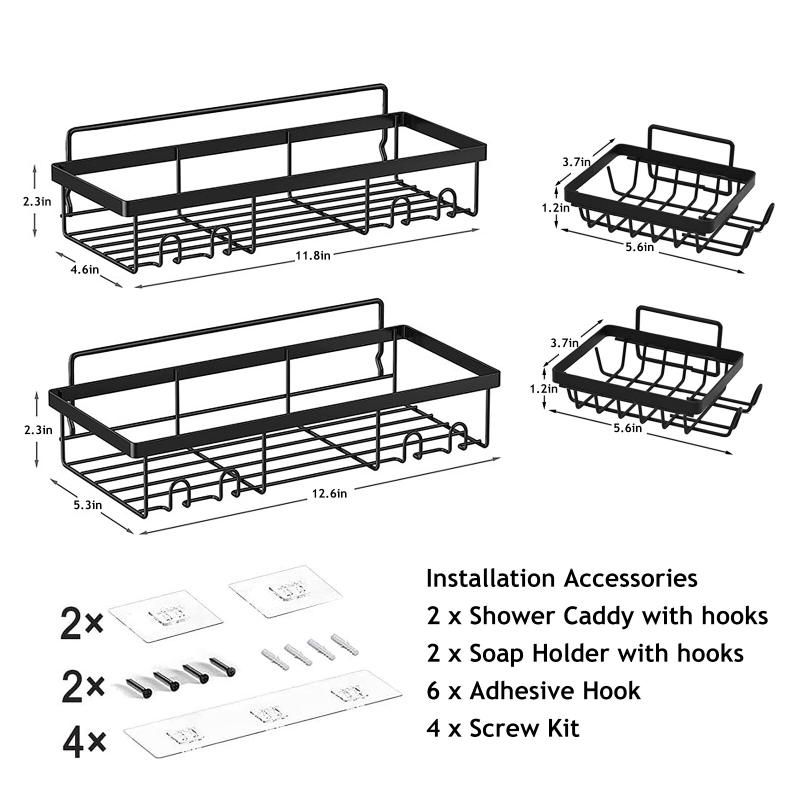 2.3in
4.6in
11.8in

3.7in
1.2in
5.6in

2.3in
5.3in
12.6in

3.7in
1.2in
5.6in

2×
2×
4×

Installation Accessories
2 x Shower Caddy with hooks
2 x Soap Holder with hooks
6 x Adhesive Hook
4 x Screw Kit