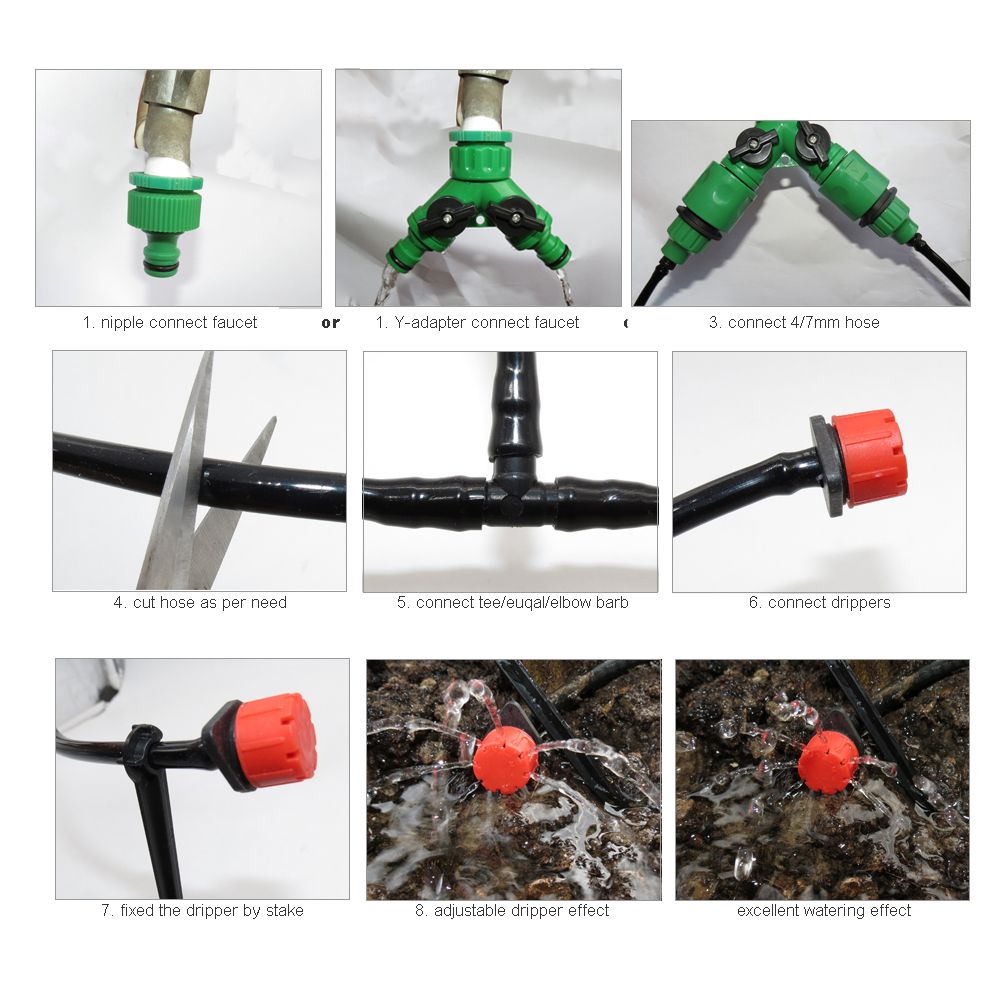 1. nipple connect faucet

or

1. Y-adapter connect faucet

3. connect 4/7mm hose

4. cut hose as per need

5. connect tee/euqal/elbow barb

6. connect drippers

7. fixed the dripper by stake

8. adjustable dripper effect

excellent watering effect