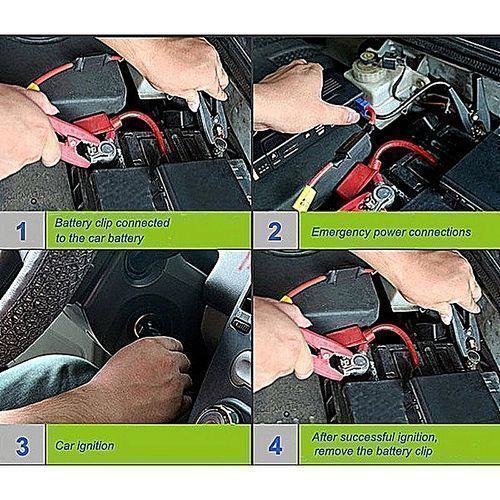 1
Battery clip connected to the car battery

2
Emergency power connections

3
Car ignition

4
After successful ignition, remove the battery clip