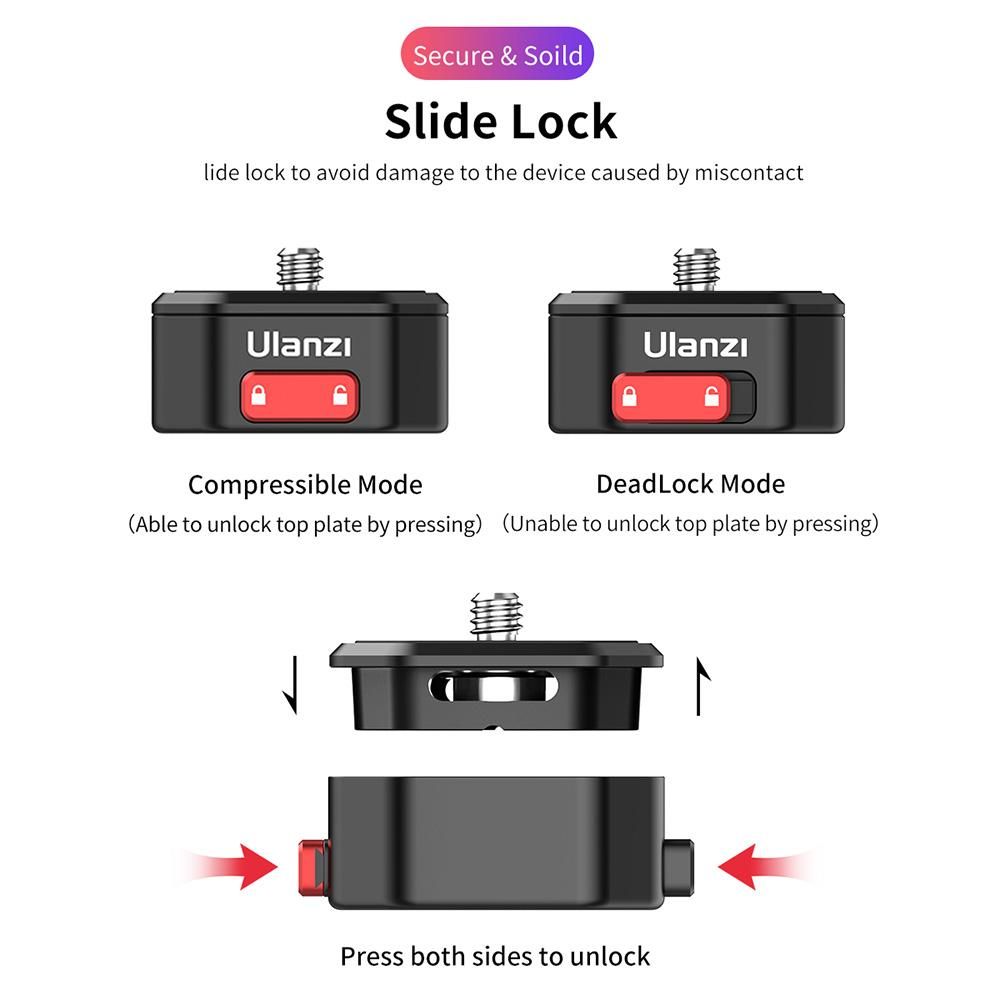 Secure & Soild

Slide Lock

lide lock to avoid damage to the device caused by miscontact

Ulanzi

Ulanzi

Compressible Mode
（Able to unlock top plate by pressing）

DeadLock Mode
（Unable to unlock top plate by pressing）

Press both sides to unlock