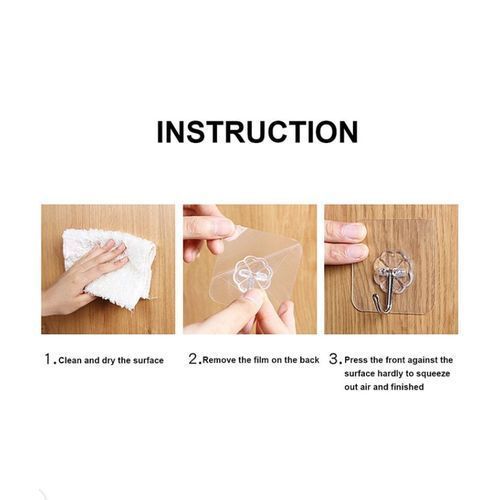 INSTRUCTION

1. Clean and dry the surface

2. Remove the film on the back

3. Press the front against the surface hardly to squeeze out air and finished