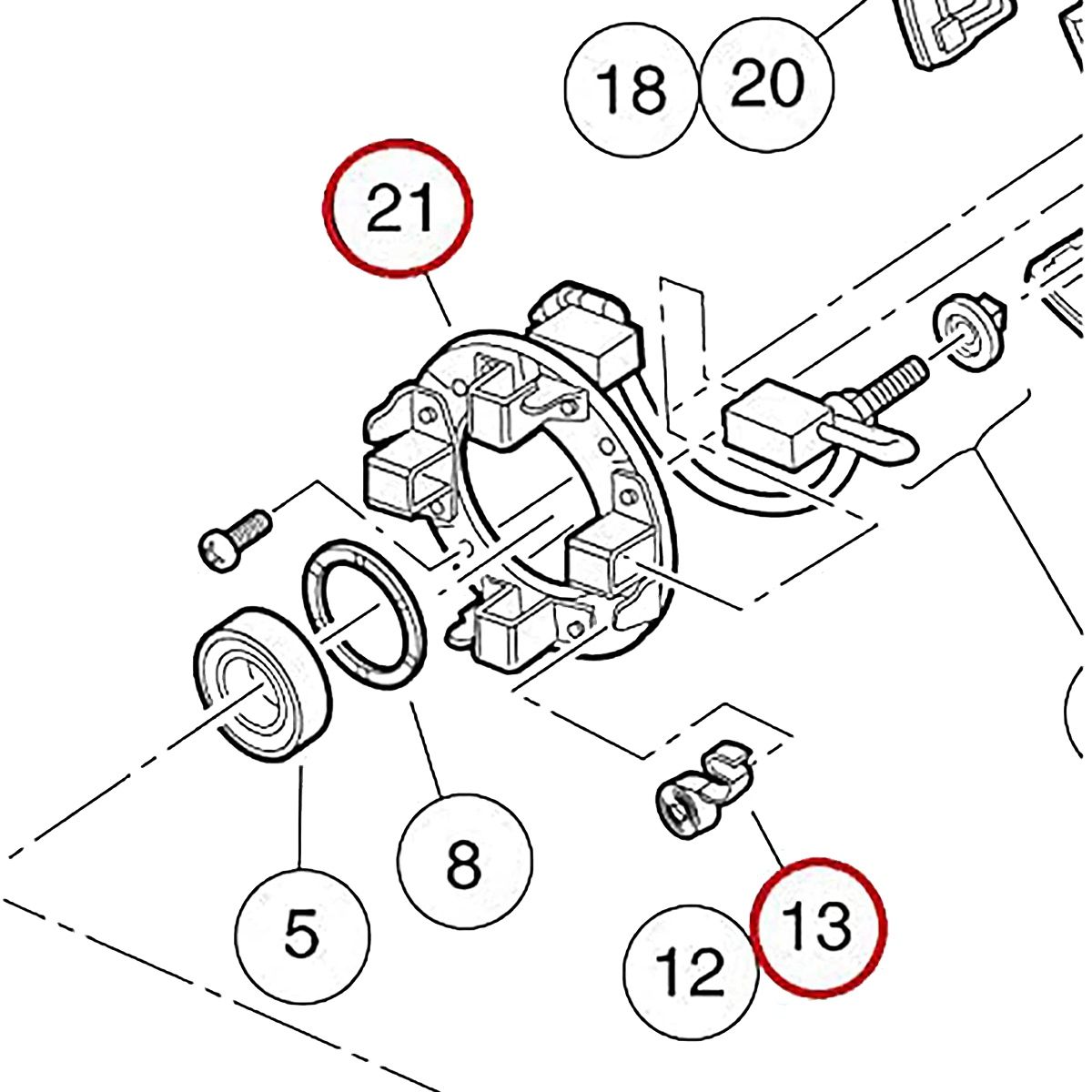 18
20
21
8
5
13
12