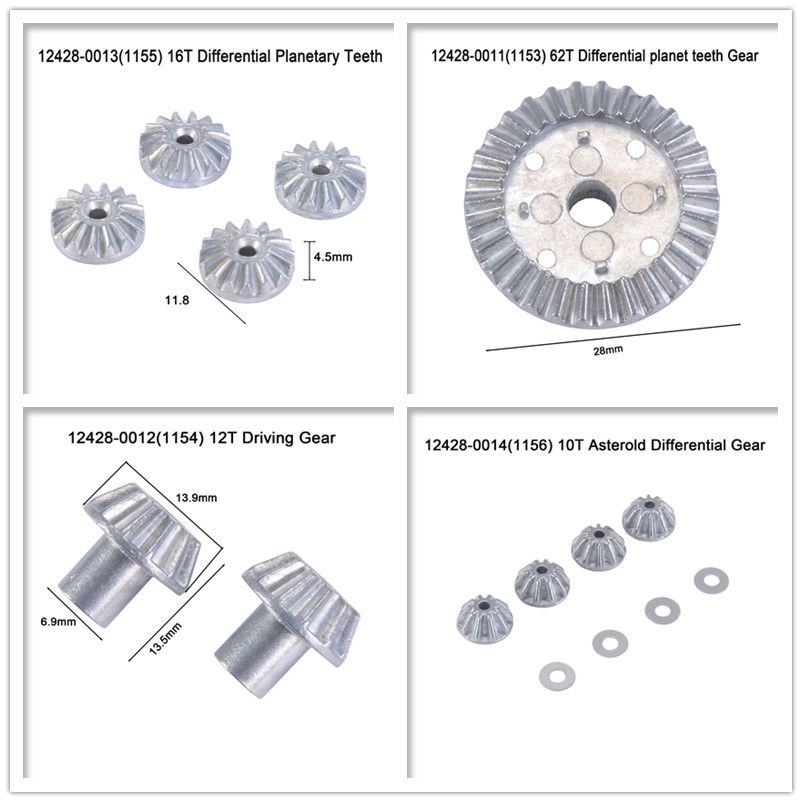 12428-0013(1155) 16T Differential Planetary Teeth

4.5mm

11.8

12428-0011(1153) 62T Differential planet teeth Gear

28mm

12428-0012(1154) 12T Driving Gear

13.9mm

6.9mm

13.5mm

12428-0014(1156) 10T Asterold Differential Gear