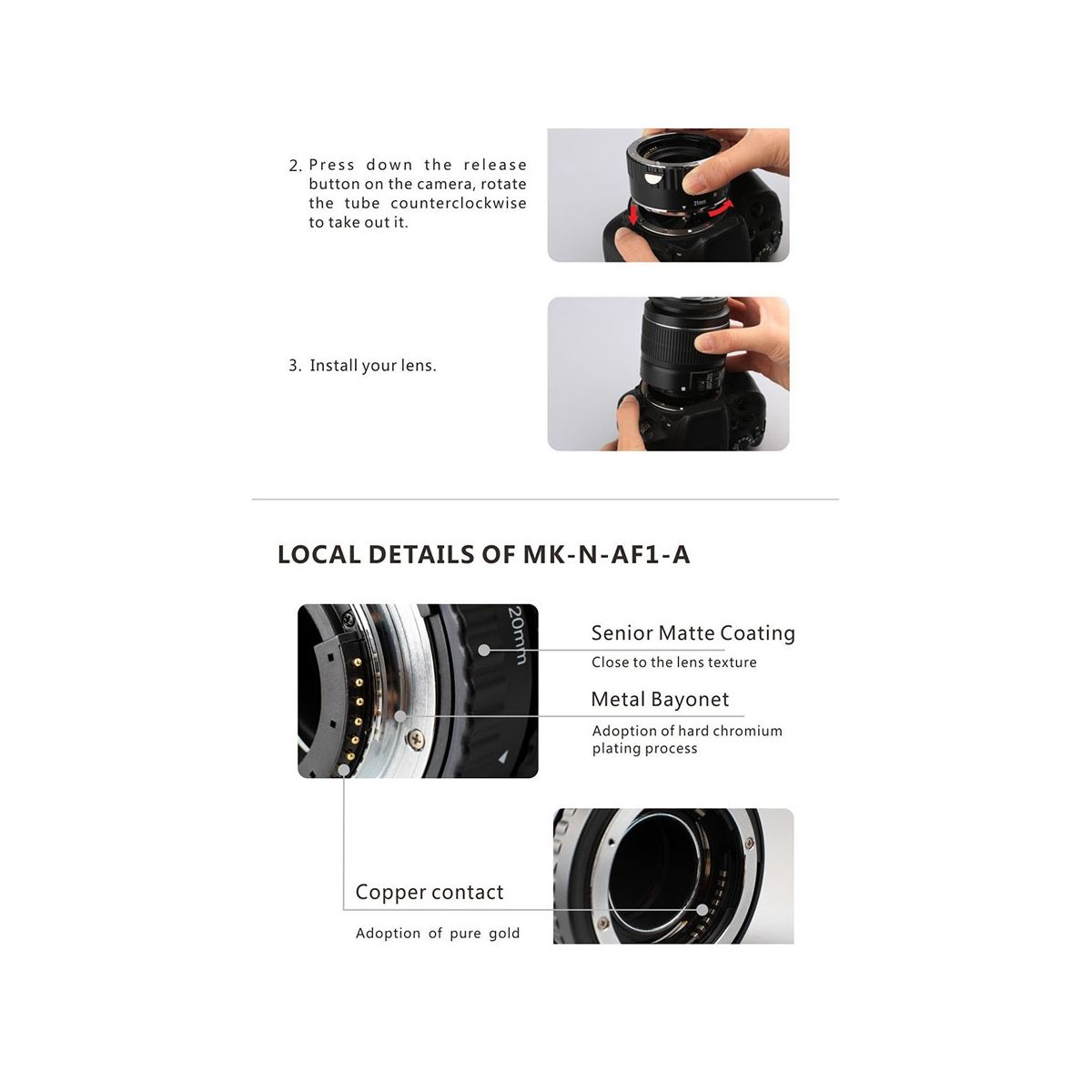 2. Press down the release button on the camera, rotate the tube counterclockwise to take out it.

31mm

3. Install your lens.

LOCAL DETAILS OF MK-N-AF1-A

20mm

Senior Matte Coating

Close to the lens texture

Metal Bayonet

Adoption of hard chromium plating process

Copper contact

Adoption of pure gold