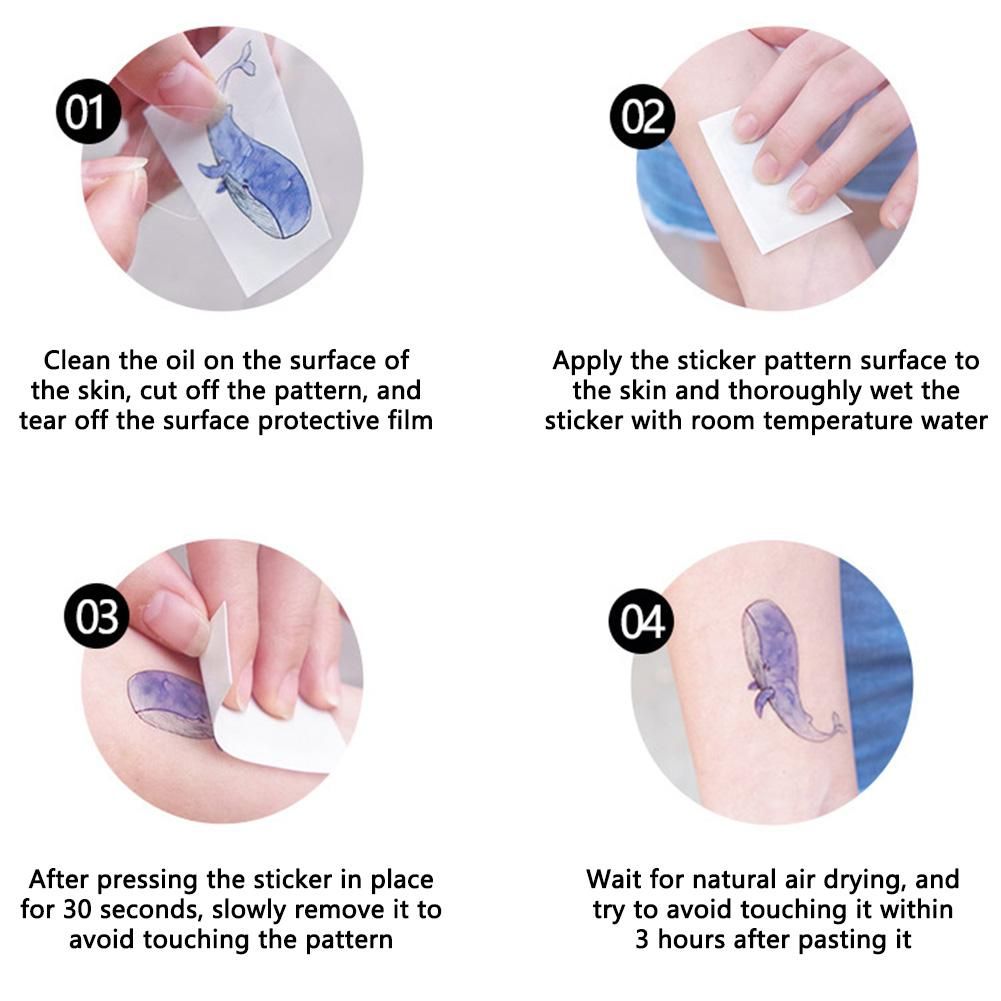 01

Clean the oil on the surface of the skin, cut off the pattern, and tear off the surface protective film

02

Apply the sticker pattern surface to the skin and thoroughly wet the sticker with room temperature water

03

After pressing the sticker in place for 30 seconds, slowly remove it to avoid touching the pattern

04

Wait for natural air drying, and try to avoid touching it within 3 hours after pasting it