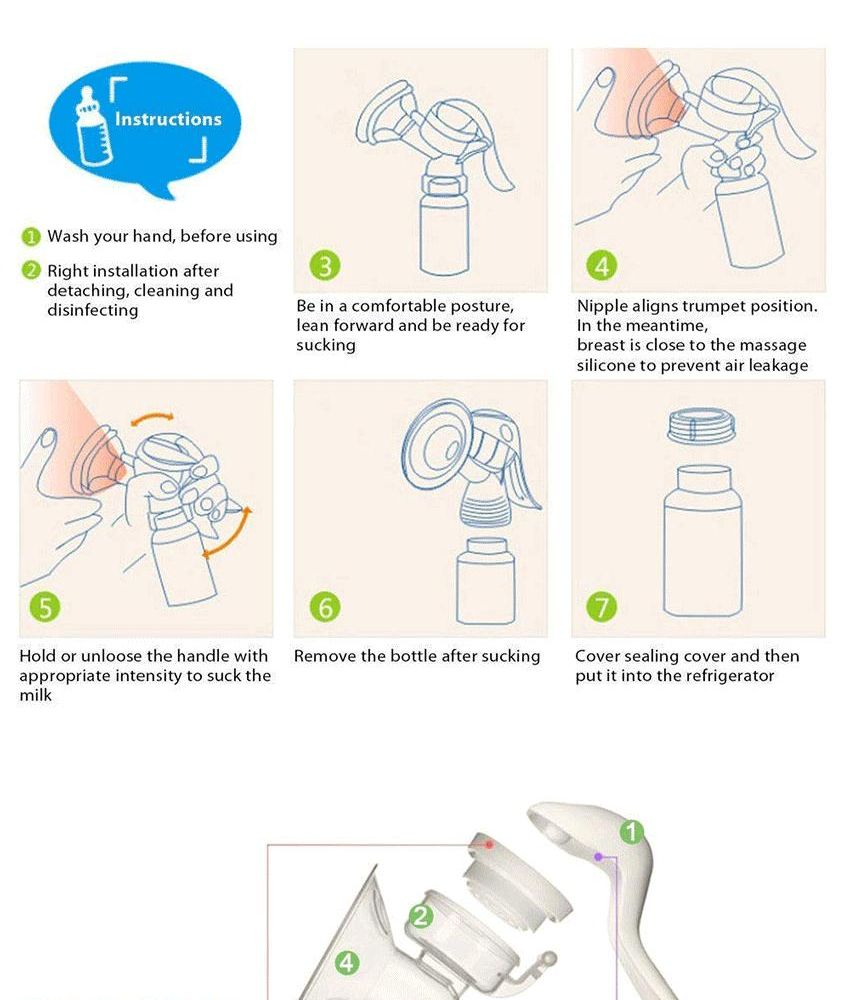 Instructions

1 Wash your hand, before using

2 Right installation after detaching, cleaning and disinfecting

3

Be in a comfortable posture, lean forward and be ready for sucking

4

Nipple aligns trumpet position. In the meantime, breast is close to the massage silicone to prevent air leakage

5

Hold or unloose the handle with appropriate intensity to suck the milk

6

Remove the bottle after sucking

7

Cover sealing cover and then put it into the refrigerator

1

2

4