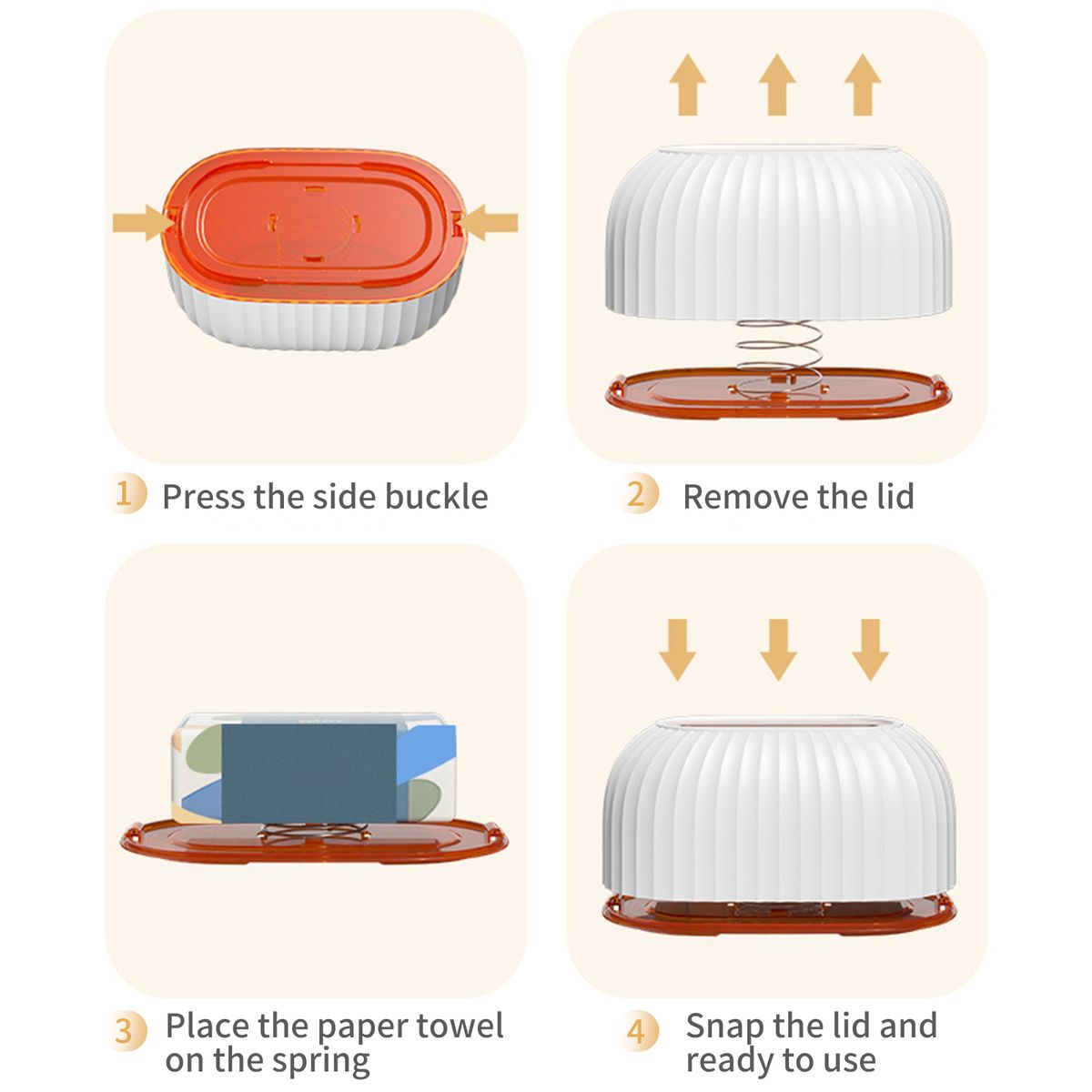 1 Press the side buckle

2 Remove the lid

3 Place the paper towel on the spring

4 Snap the lid and ready to use