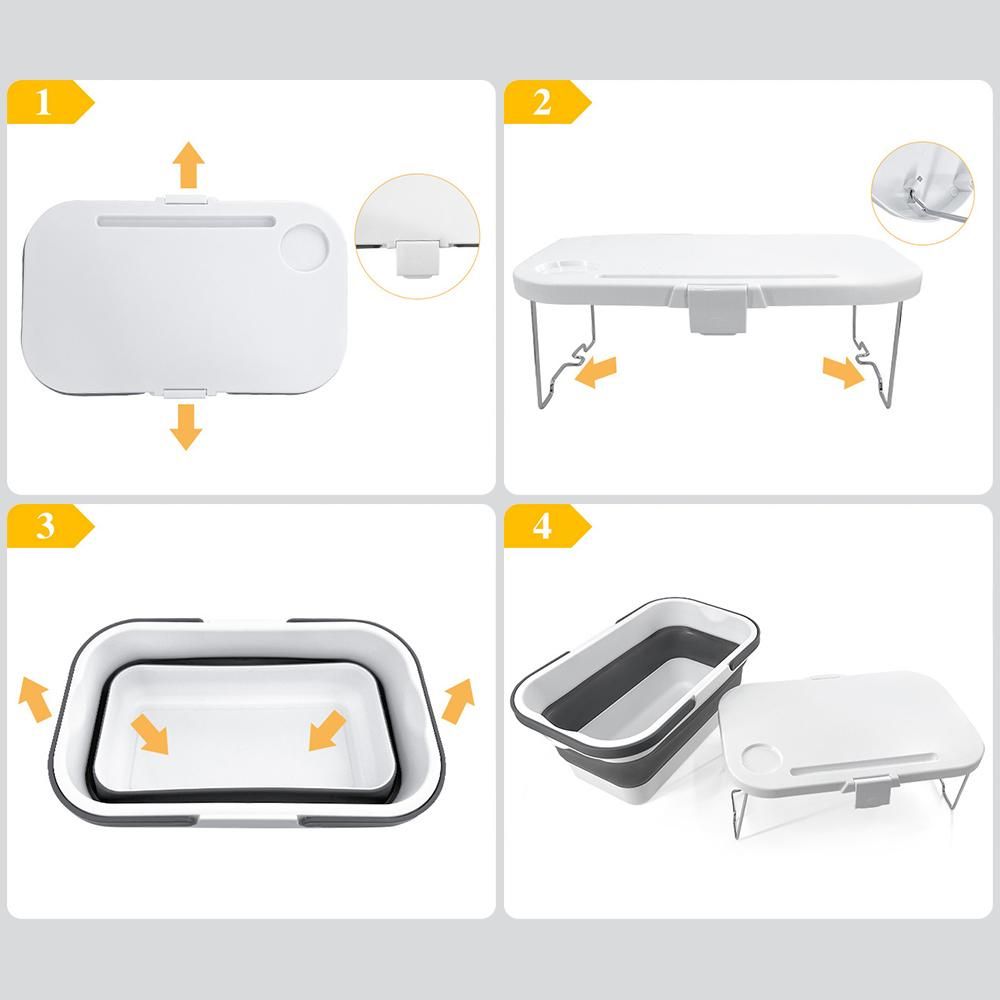 1

2

3

4