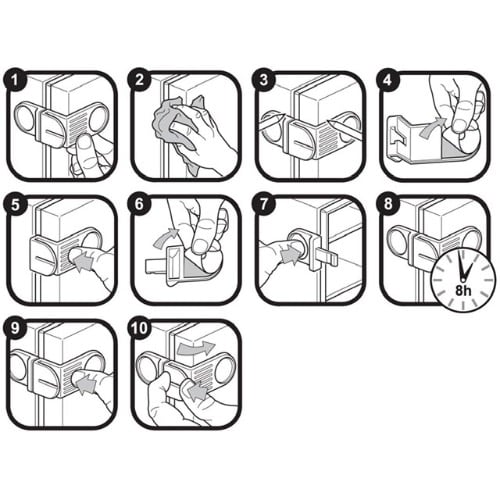 1
2
3
4
5
6
7
8
8h
9
10