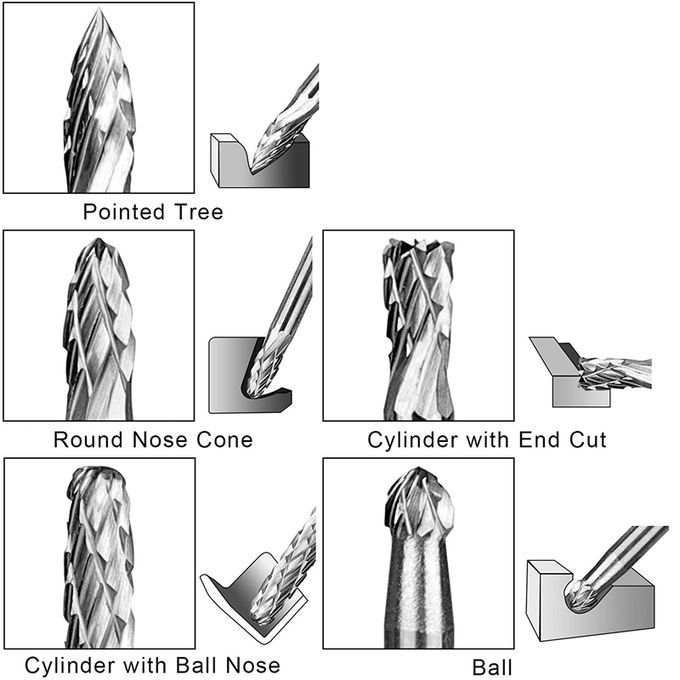 Pointed Tree

Round Nose Cone

Cylinder with End Cut

Cylinder with Ball Nose

Ball