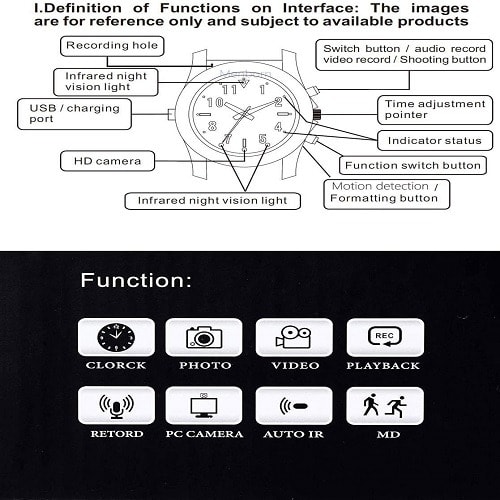 I.Definition of Functions on Interface: The images are for reference only and subject to available products

Recording hole

Infrared night vision light

USB / charging port

HD camera

Infrared night vision light

Switch button / audio record video record / Shooting button

Time adjustment pointer

Indicator status

Function switch button

Motion detection / Formatting button

11 1 10 2 8 4 7 5

Function:

CLORCK

PHOTO

VIDEO

REC

PLAYBACK

RETORD

PC CAMERA

AUTO IR

MD